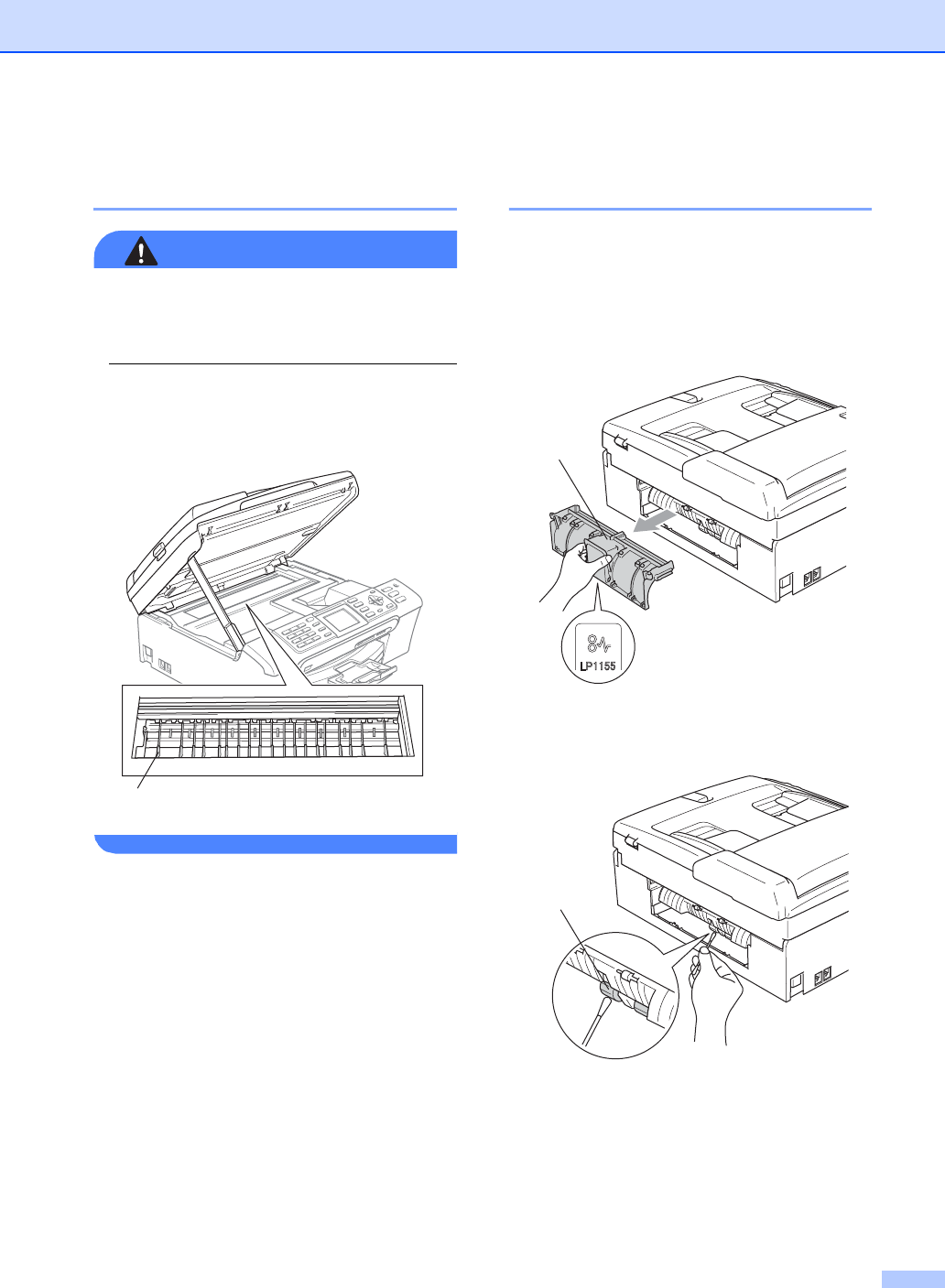 LP1155