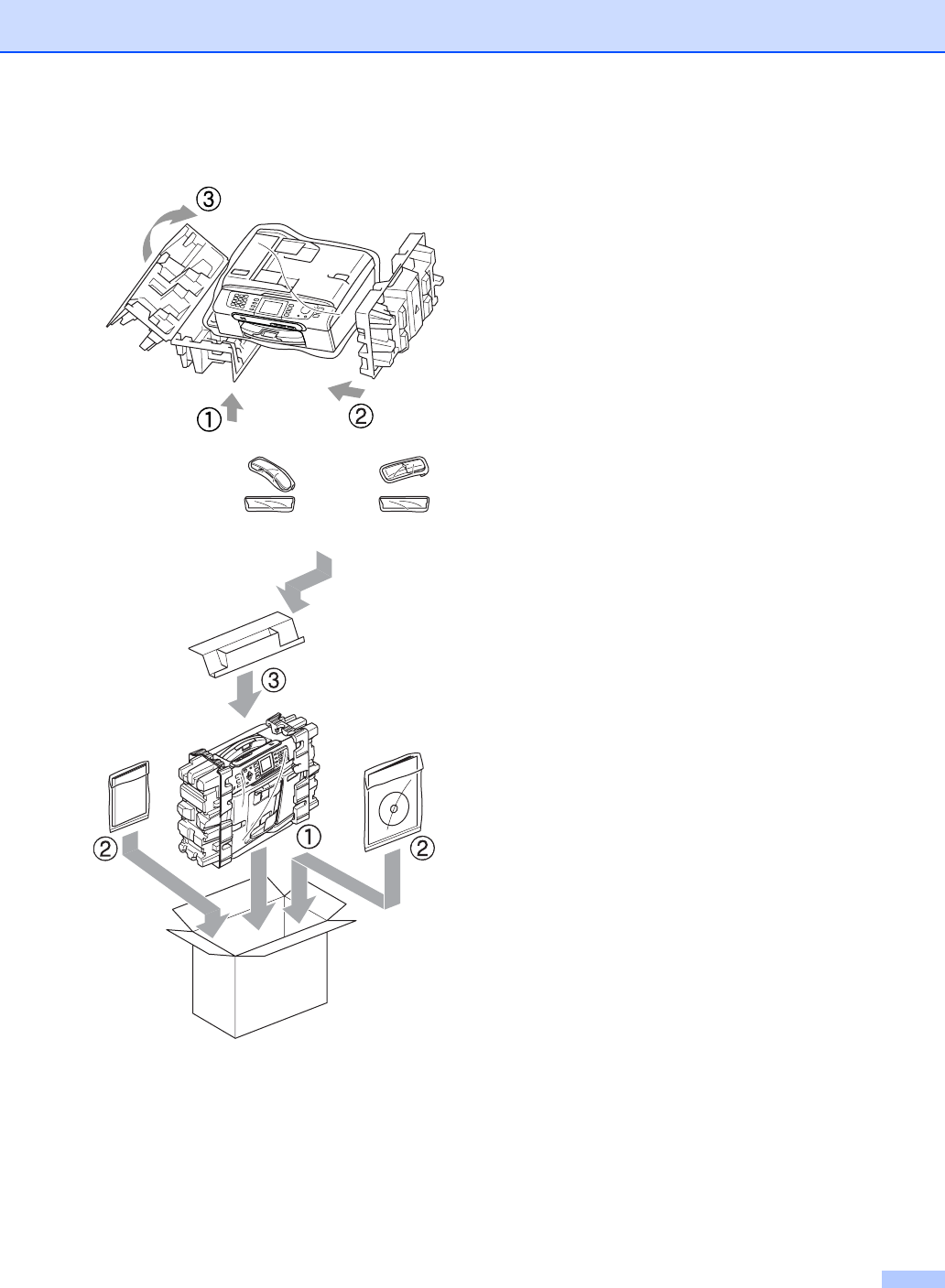 ③

①

②

③

②

①

②