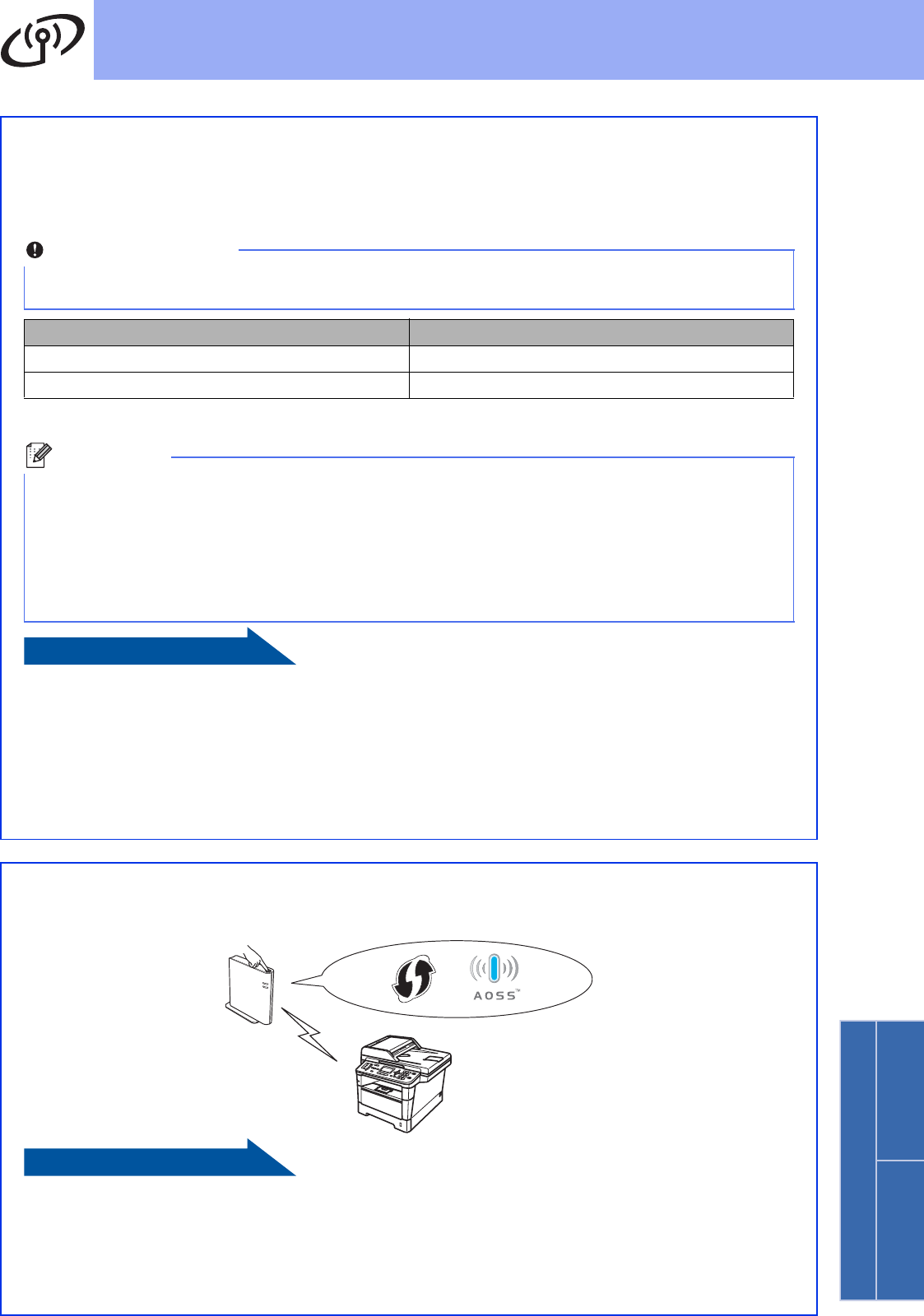 AOSS™