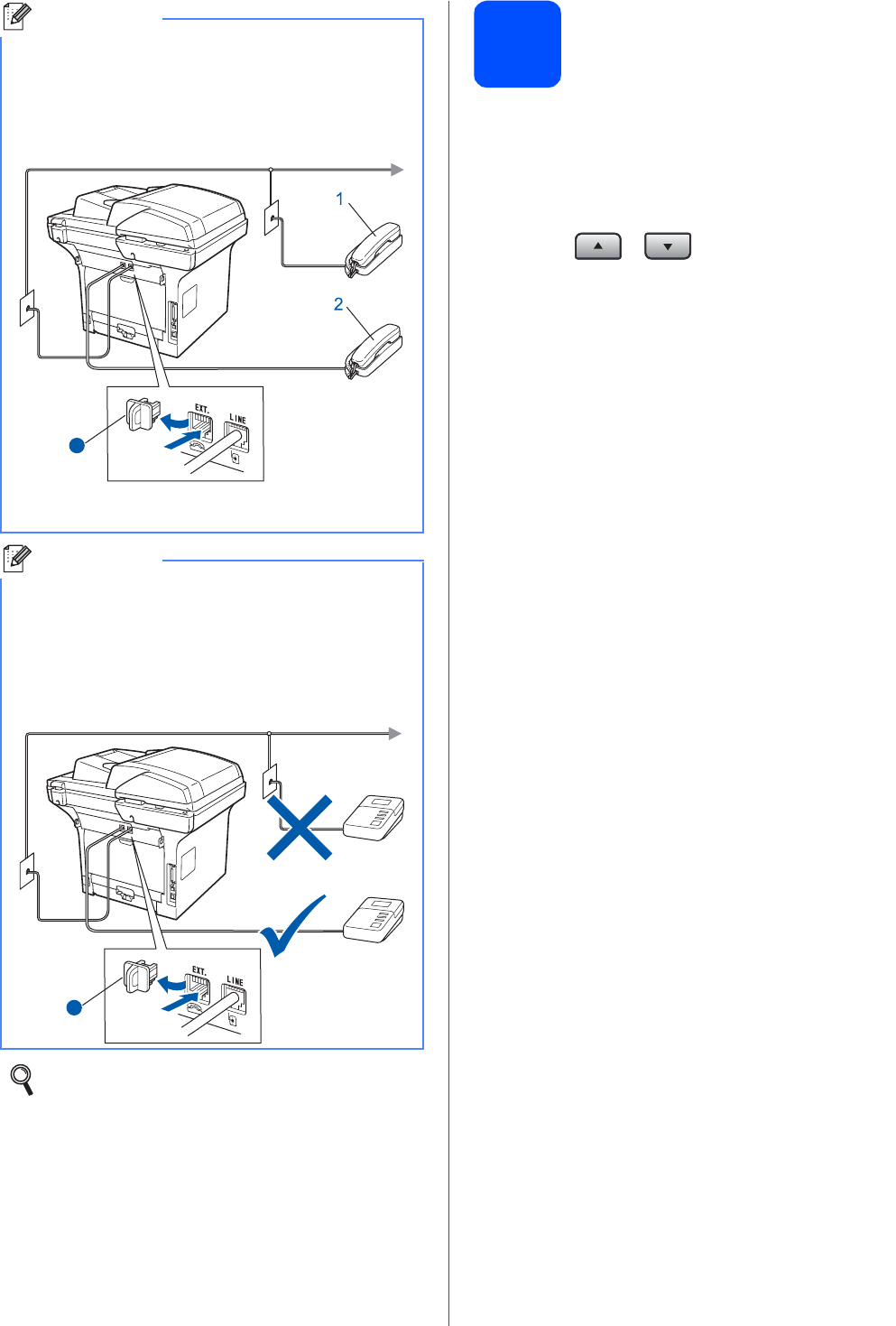 1

2

EXT.

LINE

EXT.

LINE