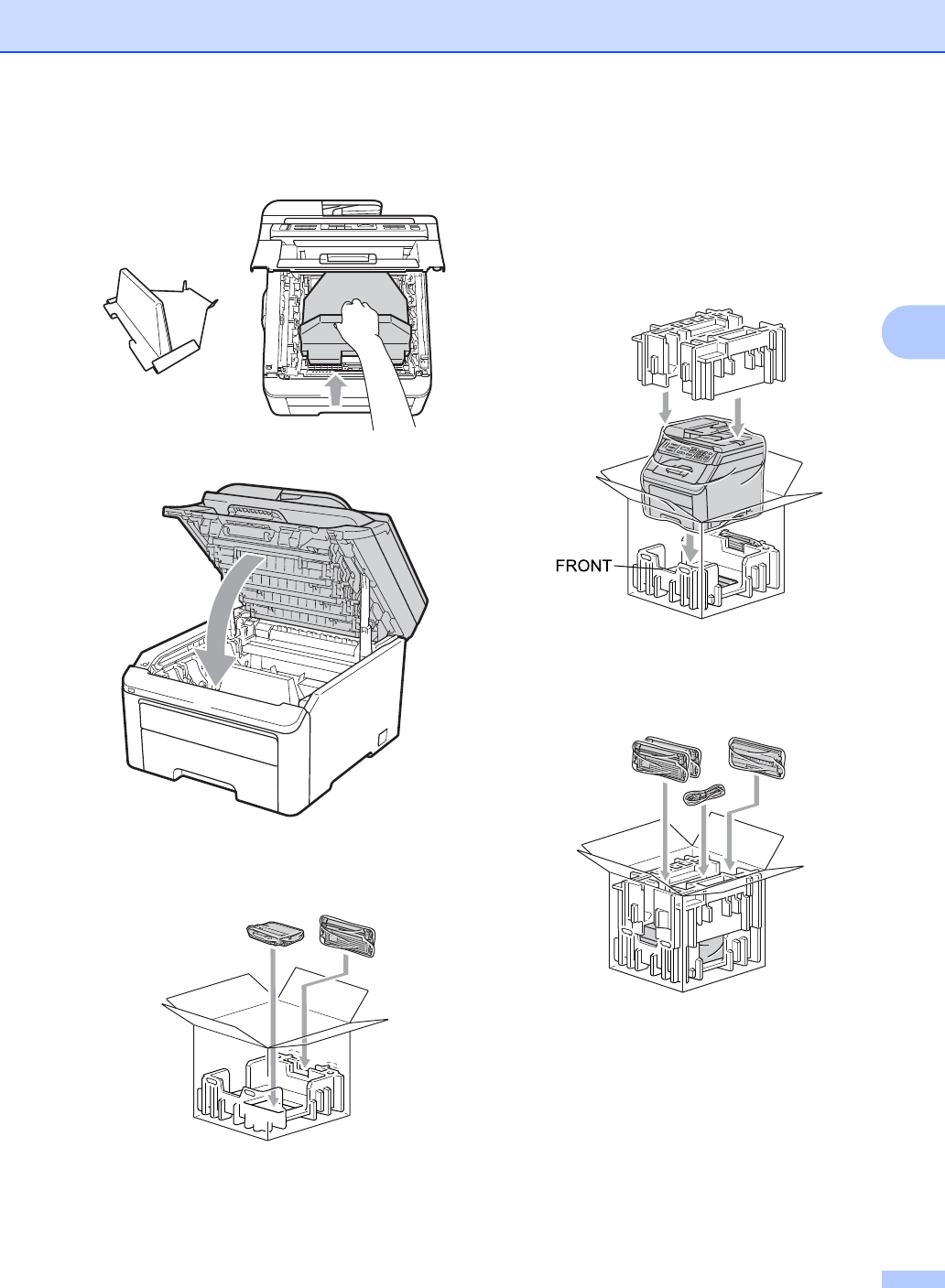 FRONT