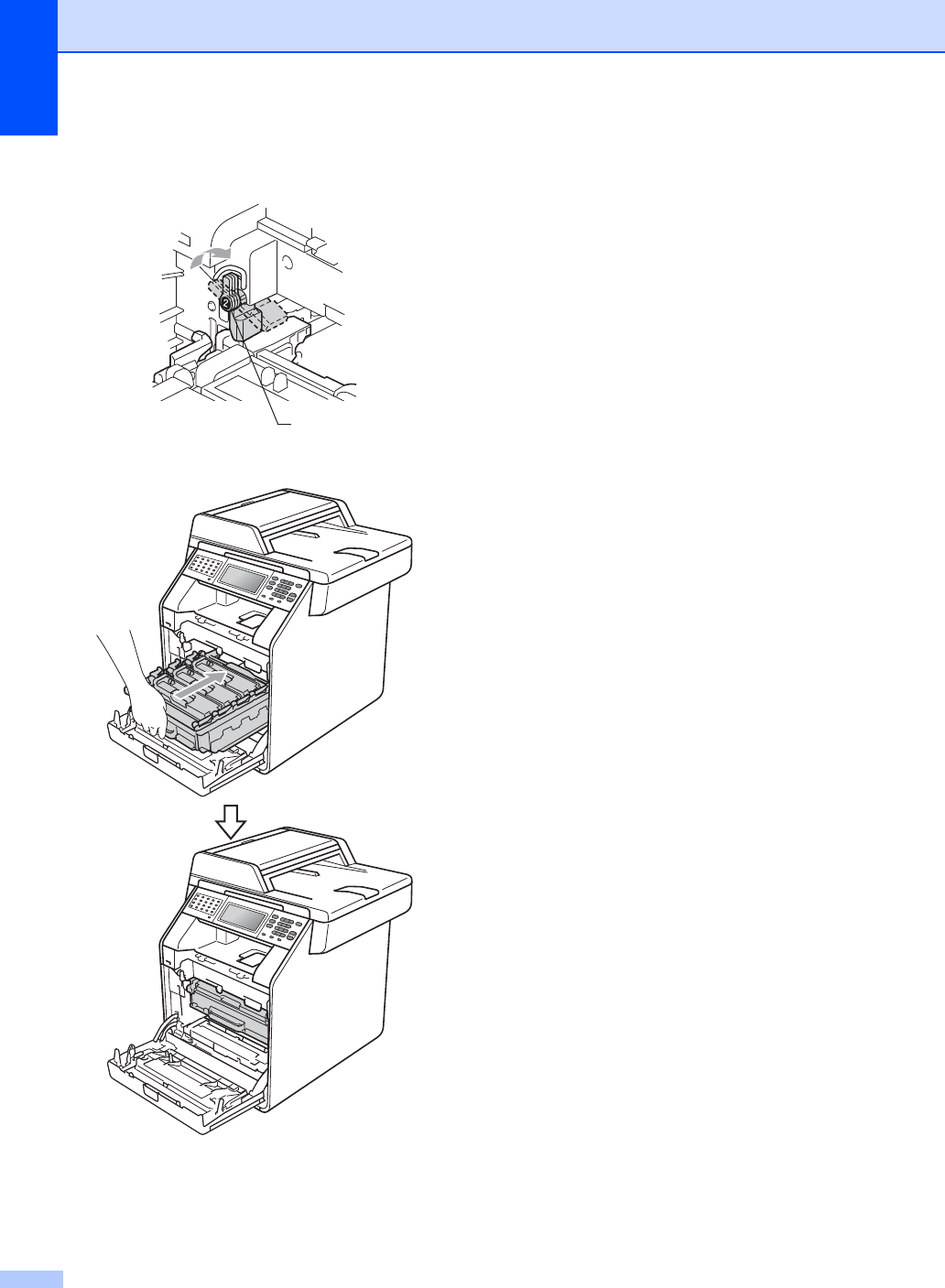 2