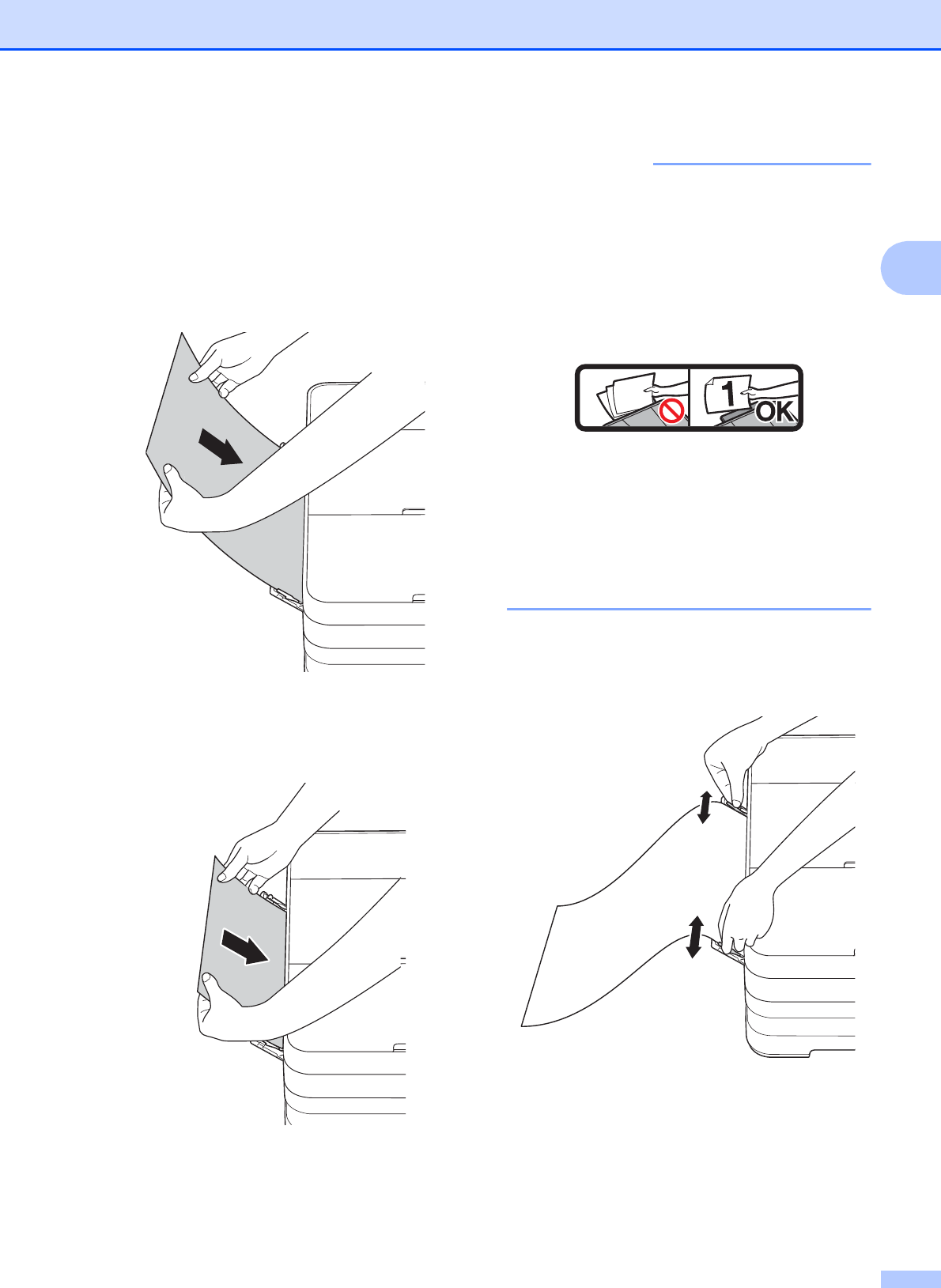 1

OK