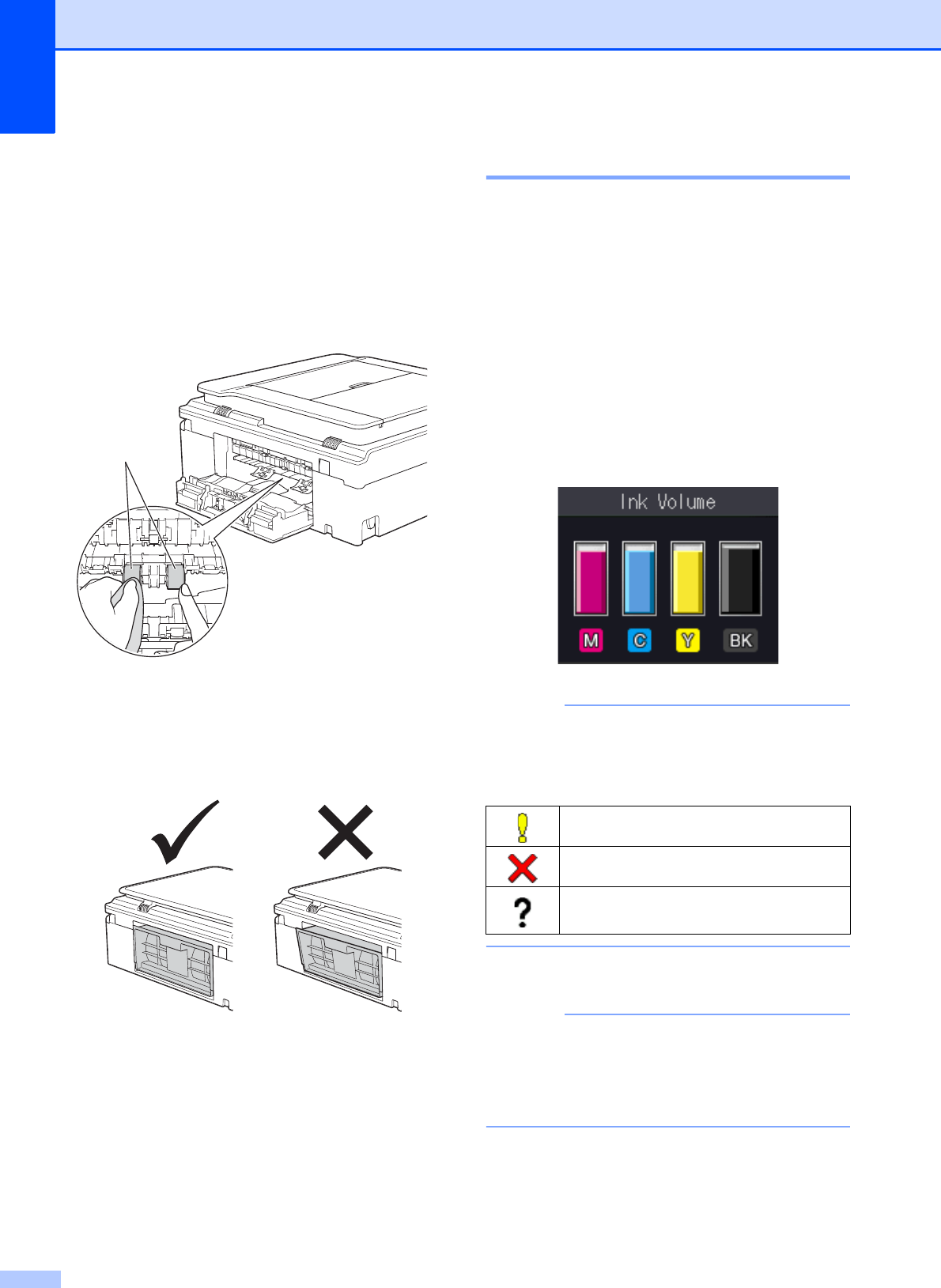 Ink Volume

M C Y BK