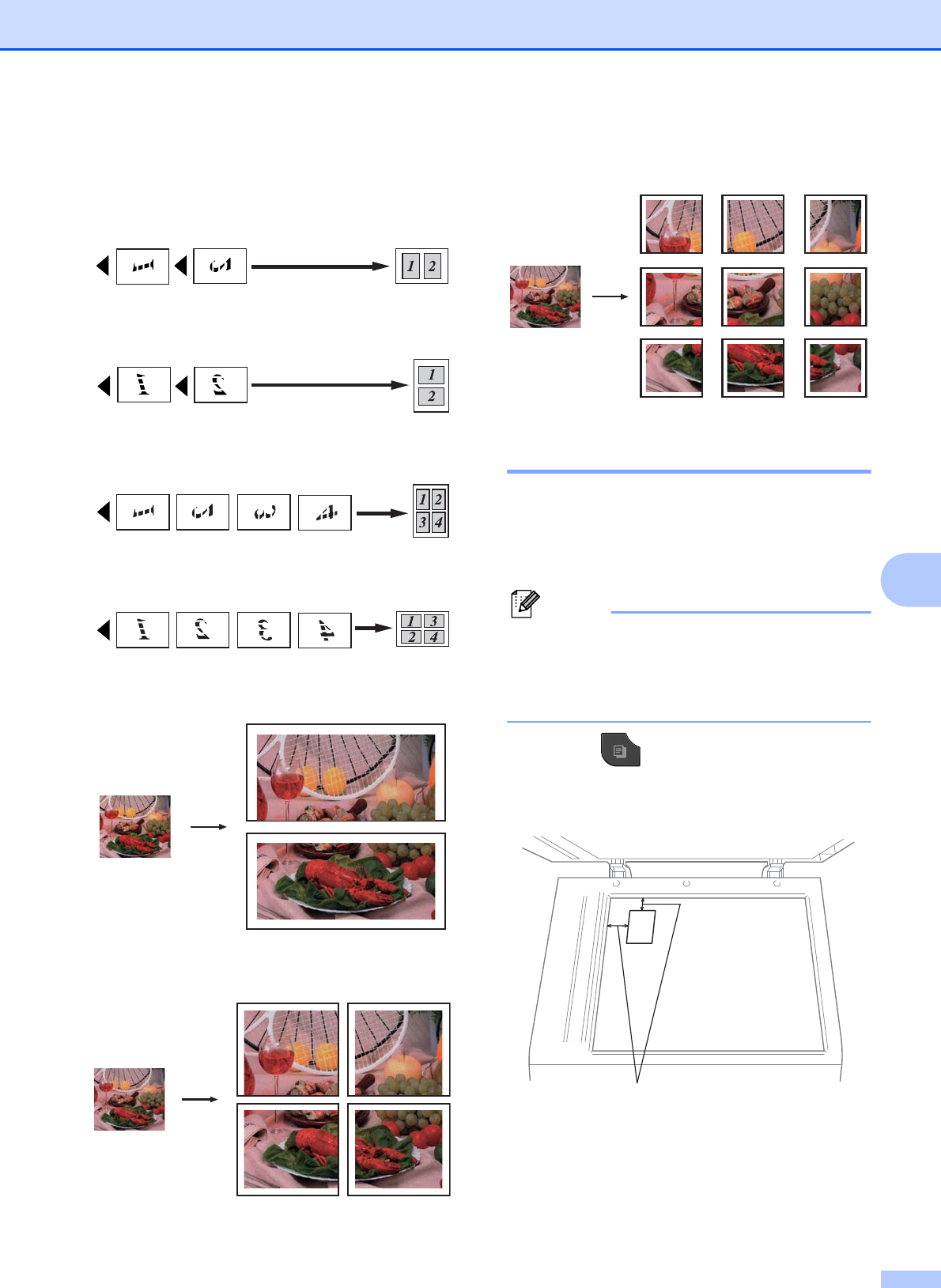 1 2

1
2

1 2
3 4

1 3
2 4