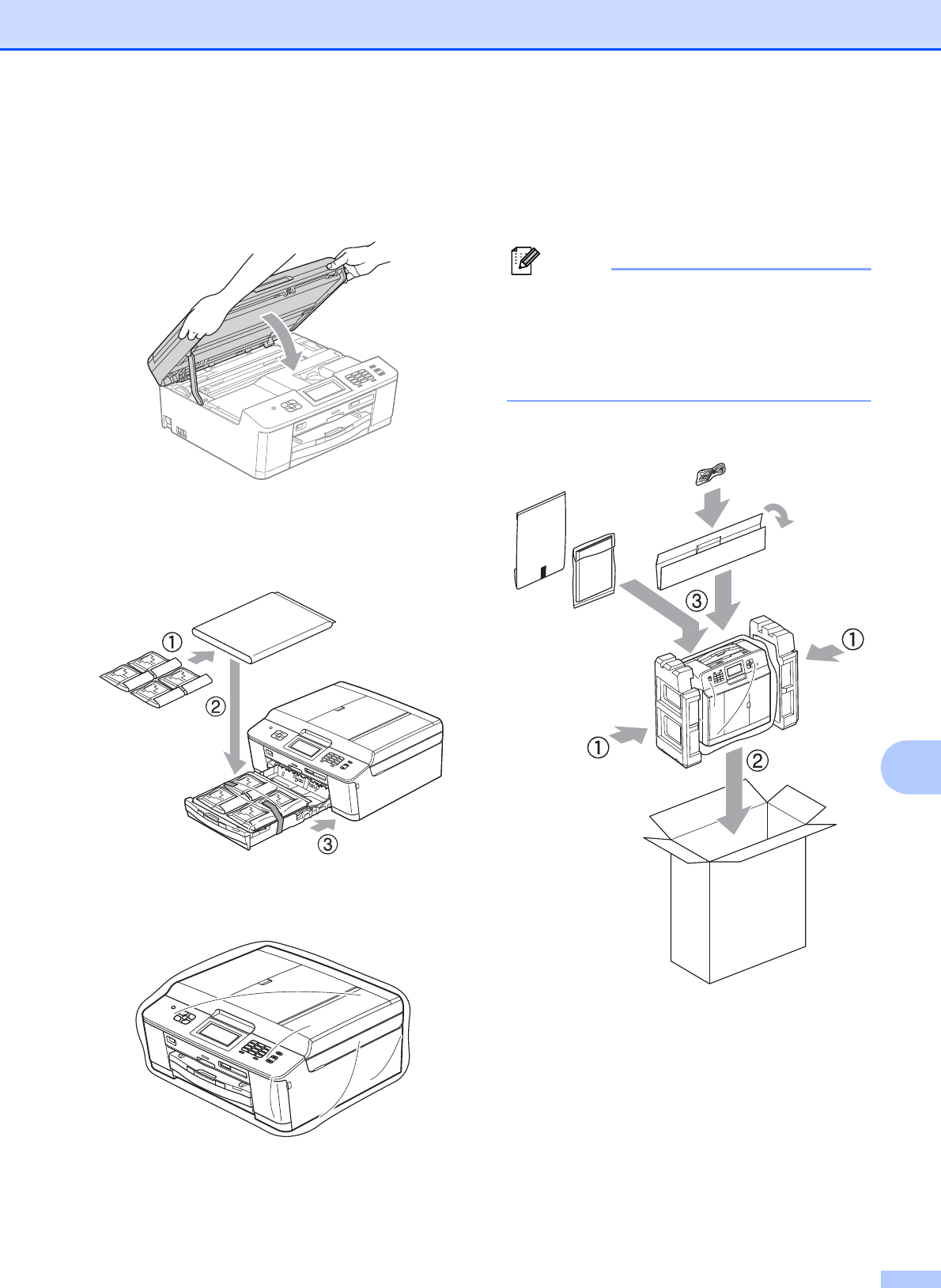 ①
②
③
③
①
①
②