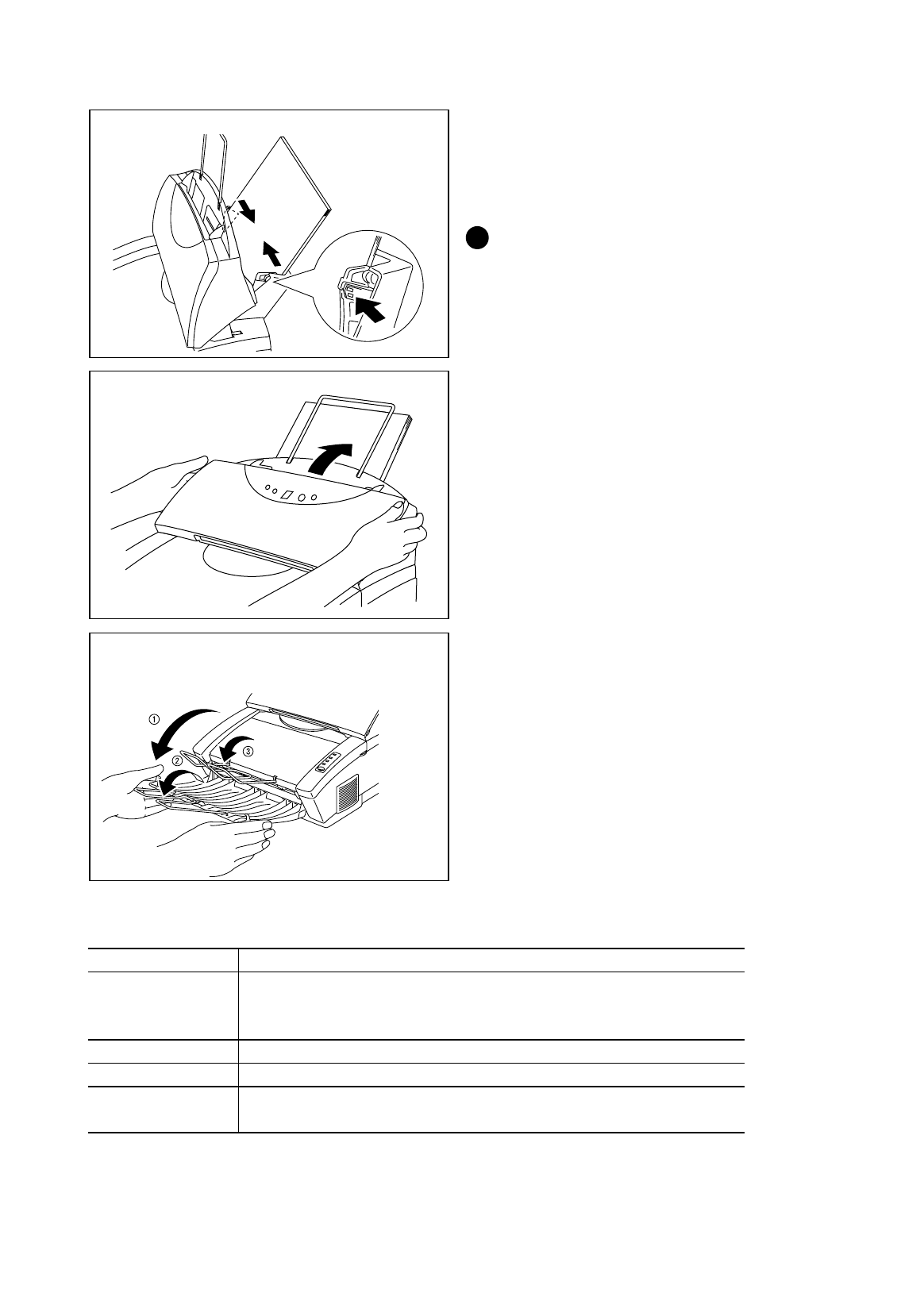 ①

②

③