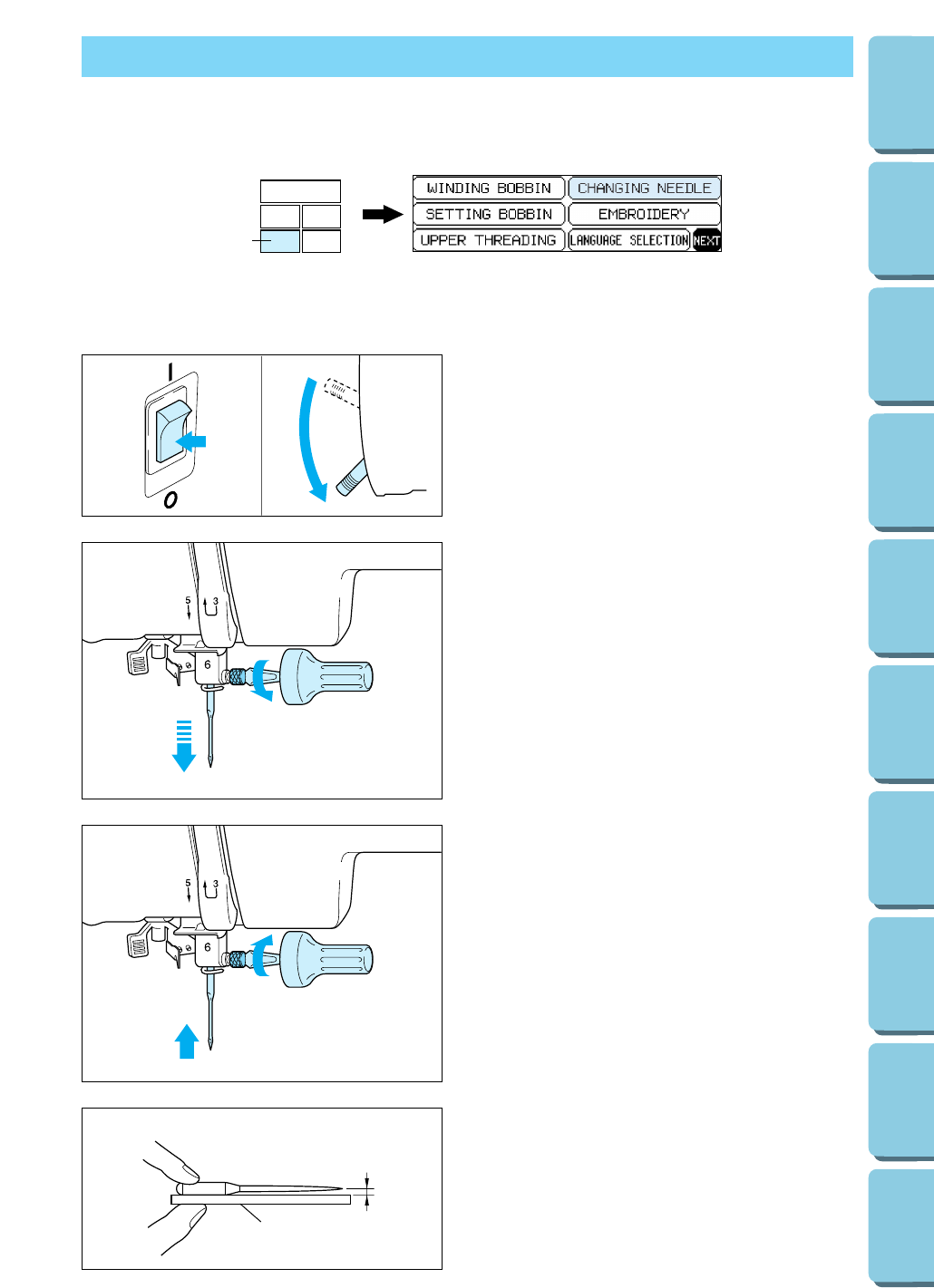 WINDING BOBBIN
CHANGING NEEDLE
SETTING BOBBIN
EMBROIDERY
UPPER THREADING
LANGUAGE SELECTION
NEXT

I
O

5
3
6

5
3
6