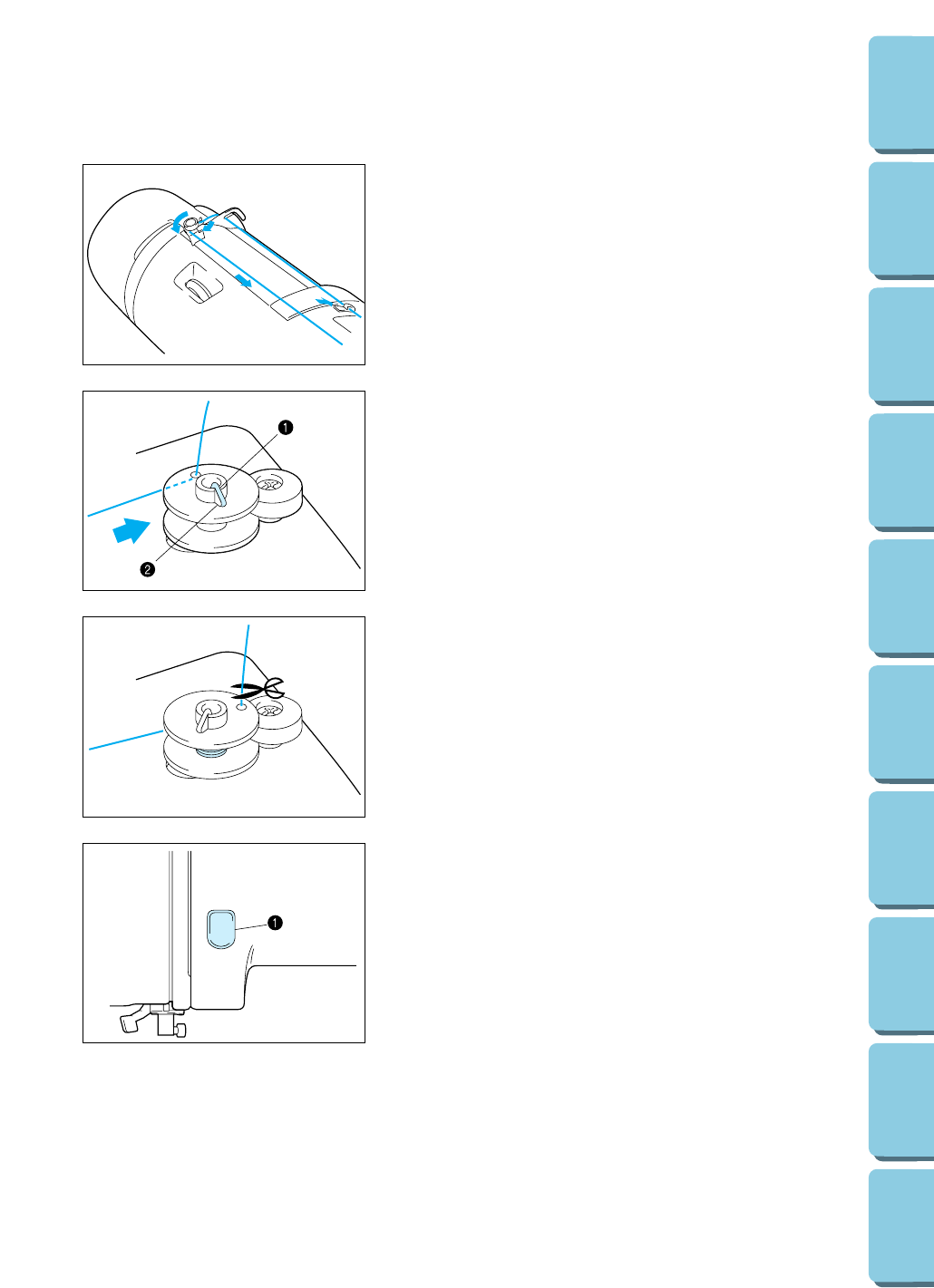 ❶
❷
❶