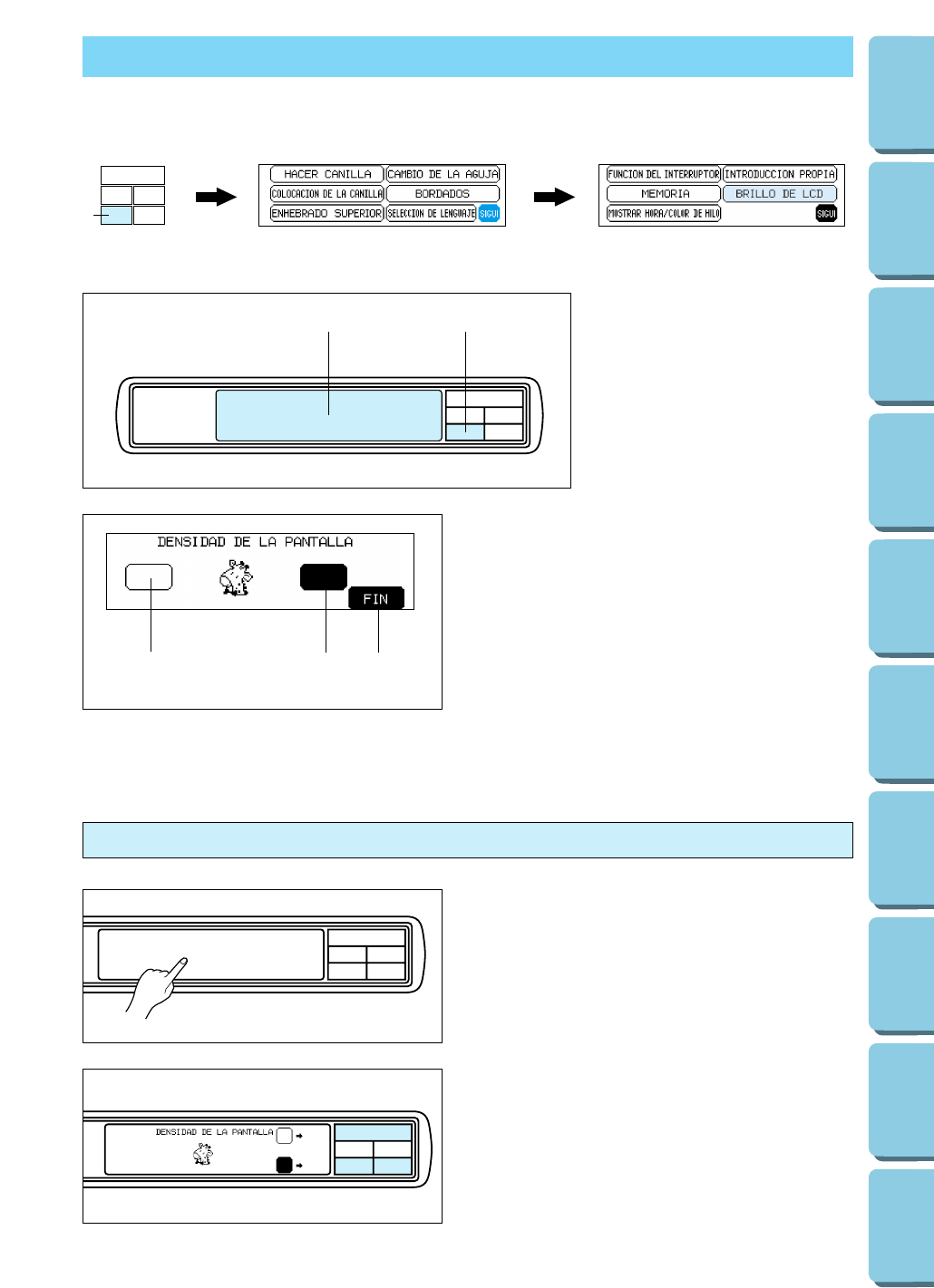 HACER CANILLA

CAMBIO DE LA AGUJA

COLOCACION DE LA CANILLA

BORDADOS

ENHEBRADO SUPERIOR

SELECCION DE LENGUAJE

SIGUI

FUNCION DEL INTERRUPTOR

INTRODUCCION PROPIA

MEMORIA

BRILLO DE LCD

MOSTRAR HORA/COLOR DE HILO

SIGUI

DENSIDAD DE LA PANTALLA

FIN

DENSIDAD DE LA PANTALLA