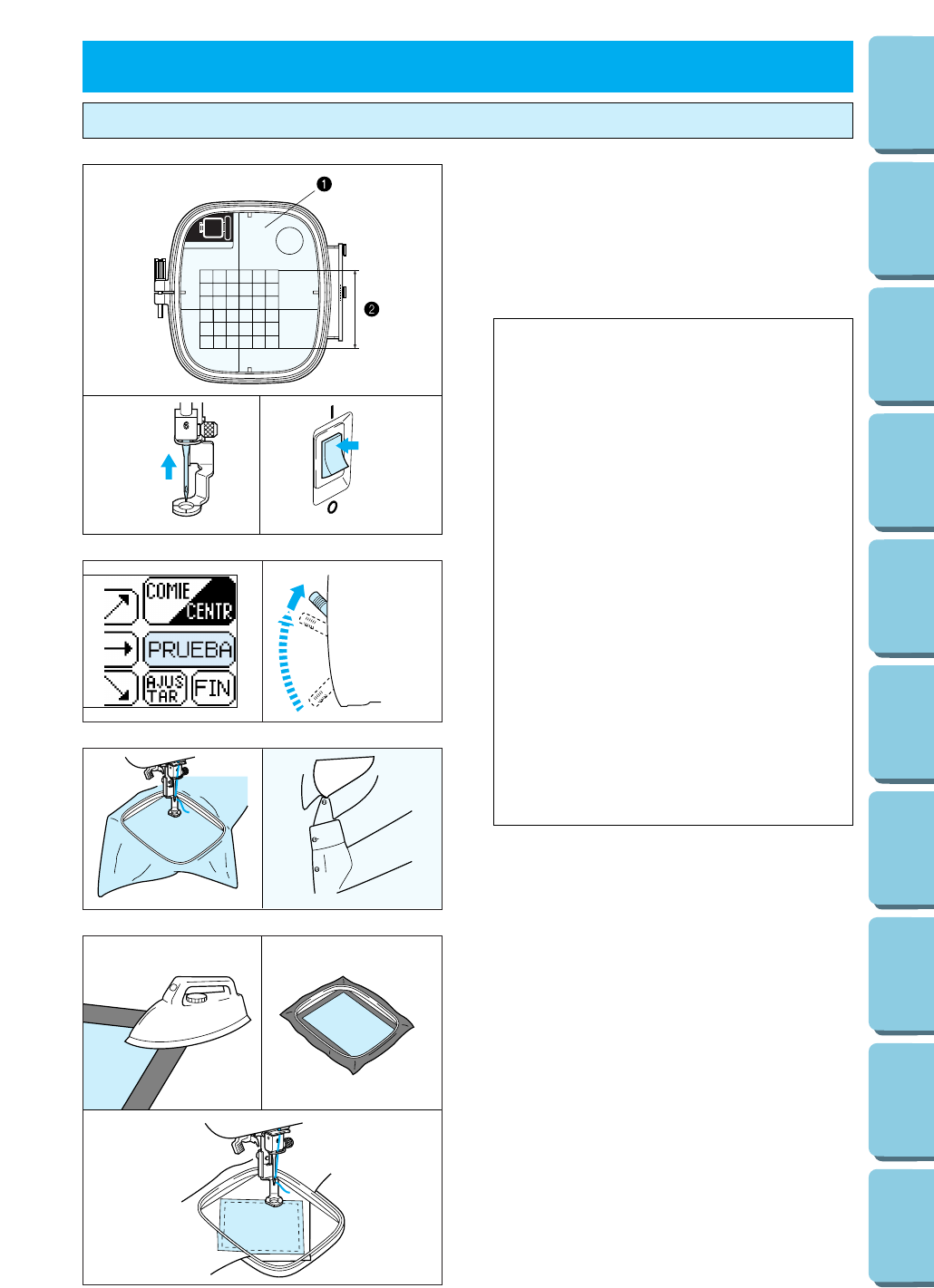 ❶

❷

I

O

COMIE CENTR

PRUEBA

AJUS TAR

FIN