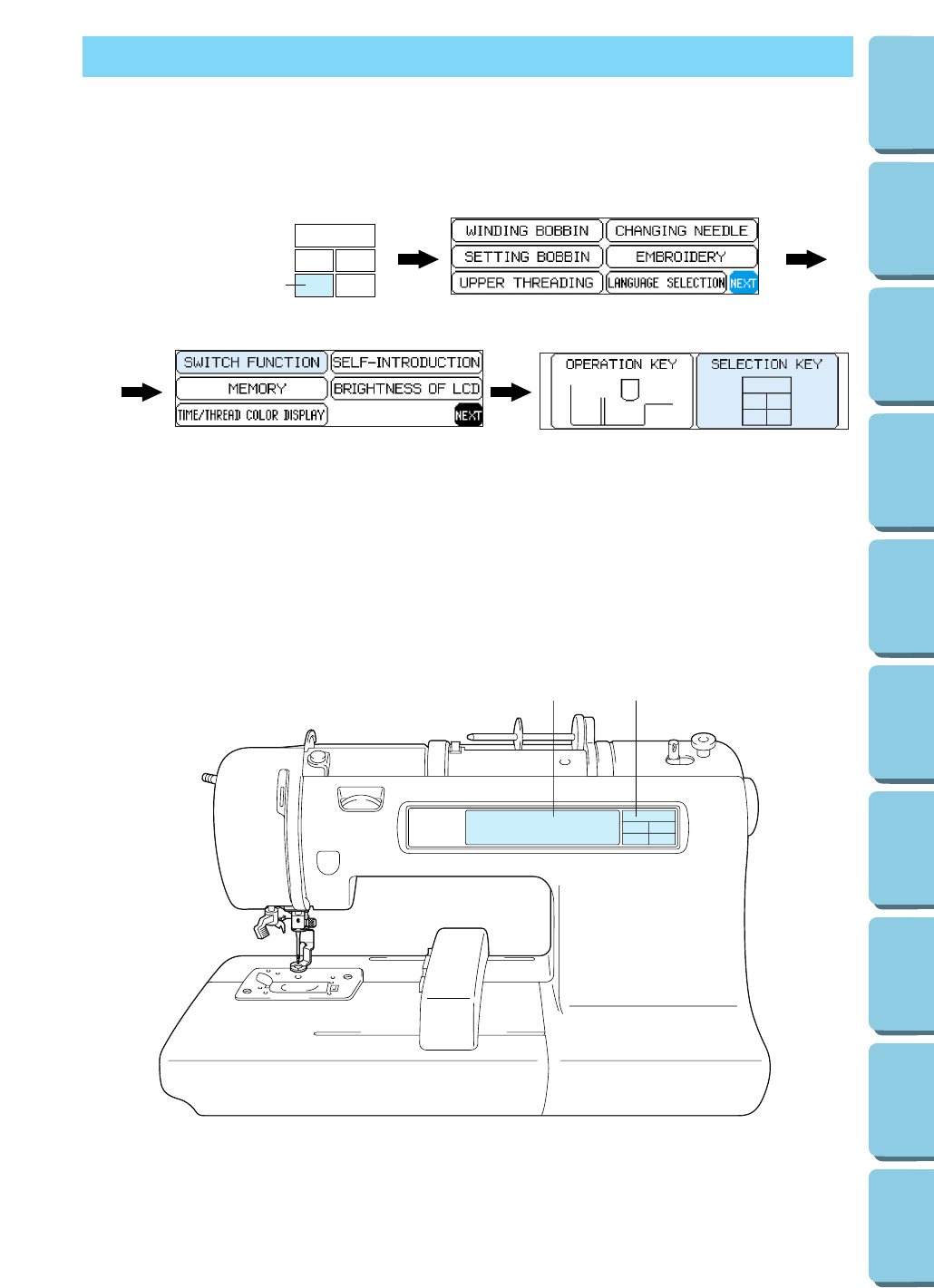 WINDING BOBBIN
CHANGING NEEDLE
SETTING BOBBIN
EMBROIDERY
UPPER THREADING
LANGUAGE SELECTION
NEXT

SWITCH FUNCTION
SELF-INTRODUCTION
MEMORY
BRIGHTNESS OF LCD
TIME/THREAD COLOR DISPLAY
NEXT

OPERATION KEY
SELECTION KEY