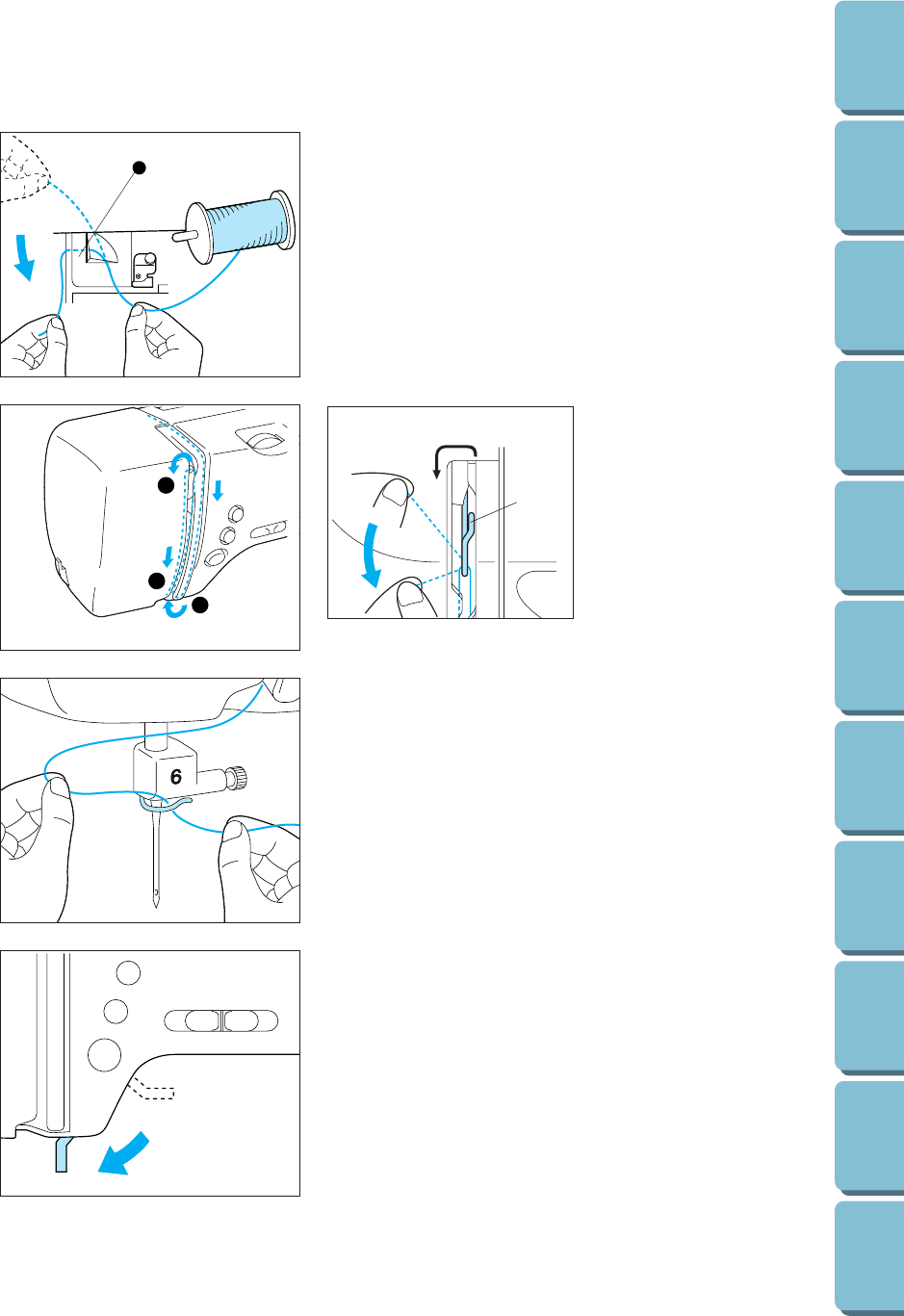 6