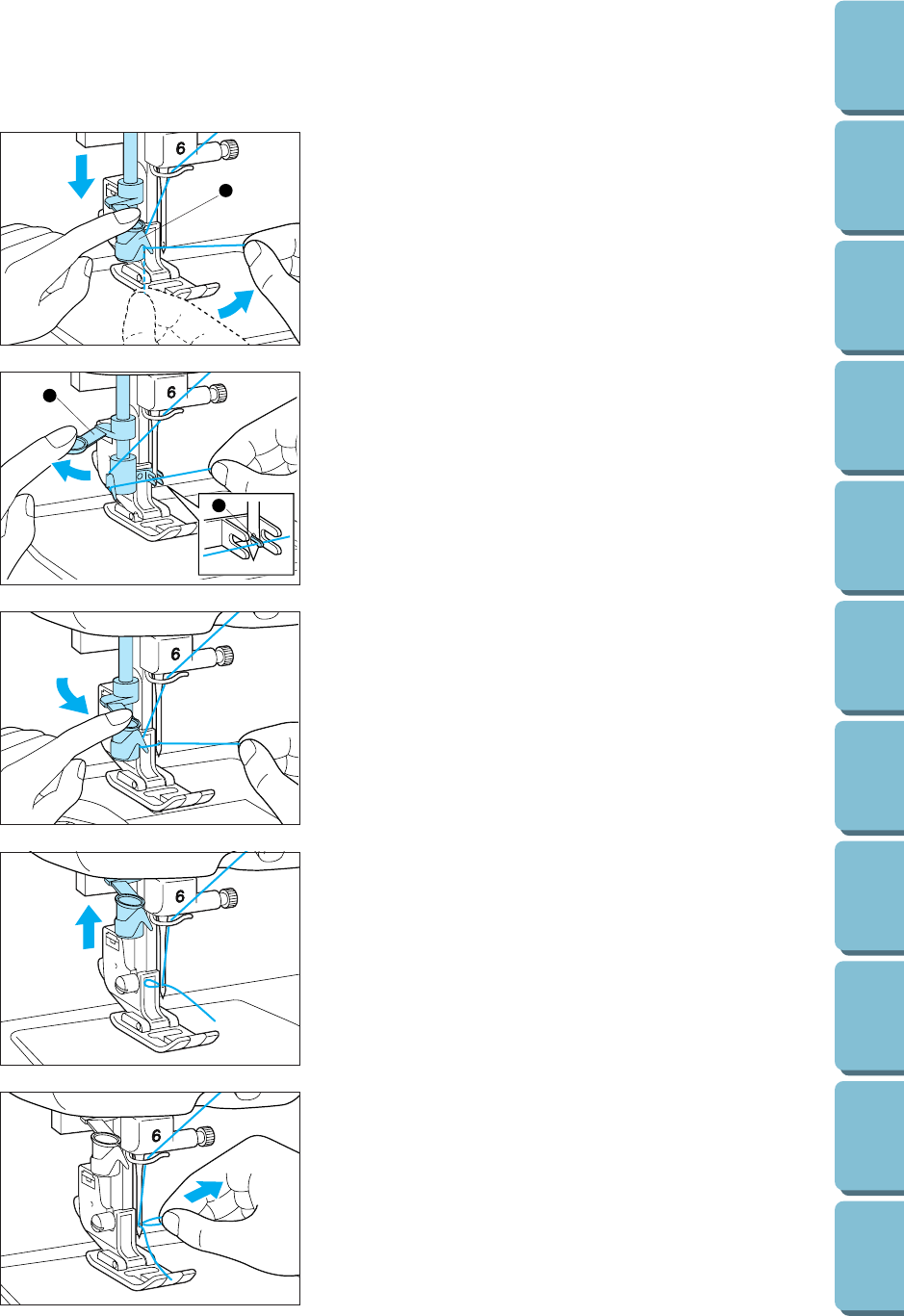 6

6

6

6

6