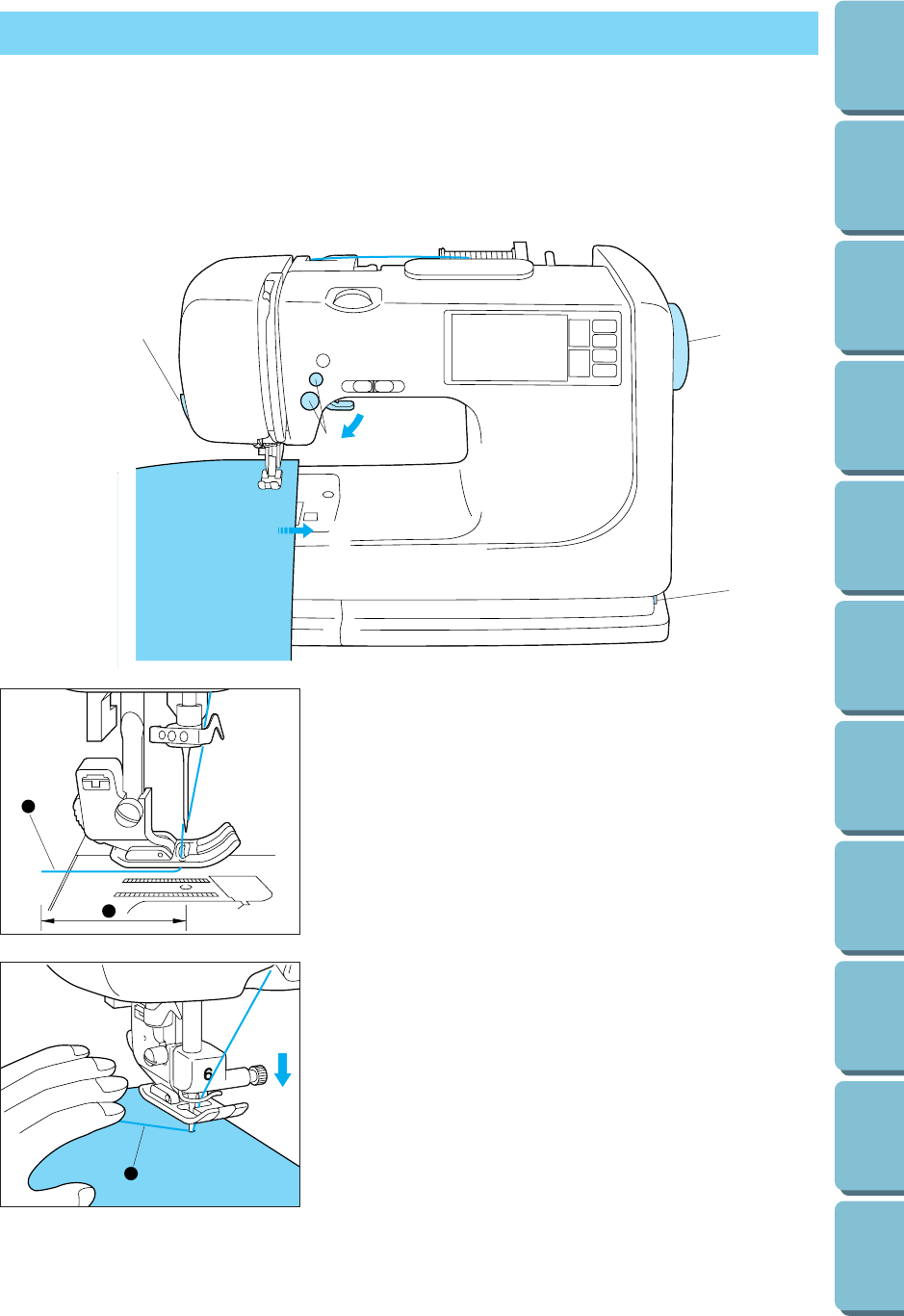 6