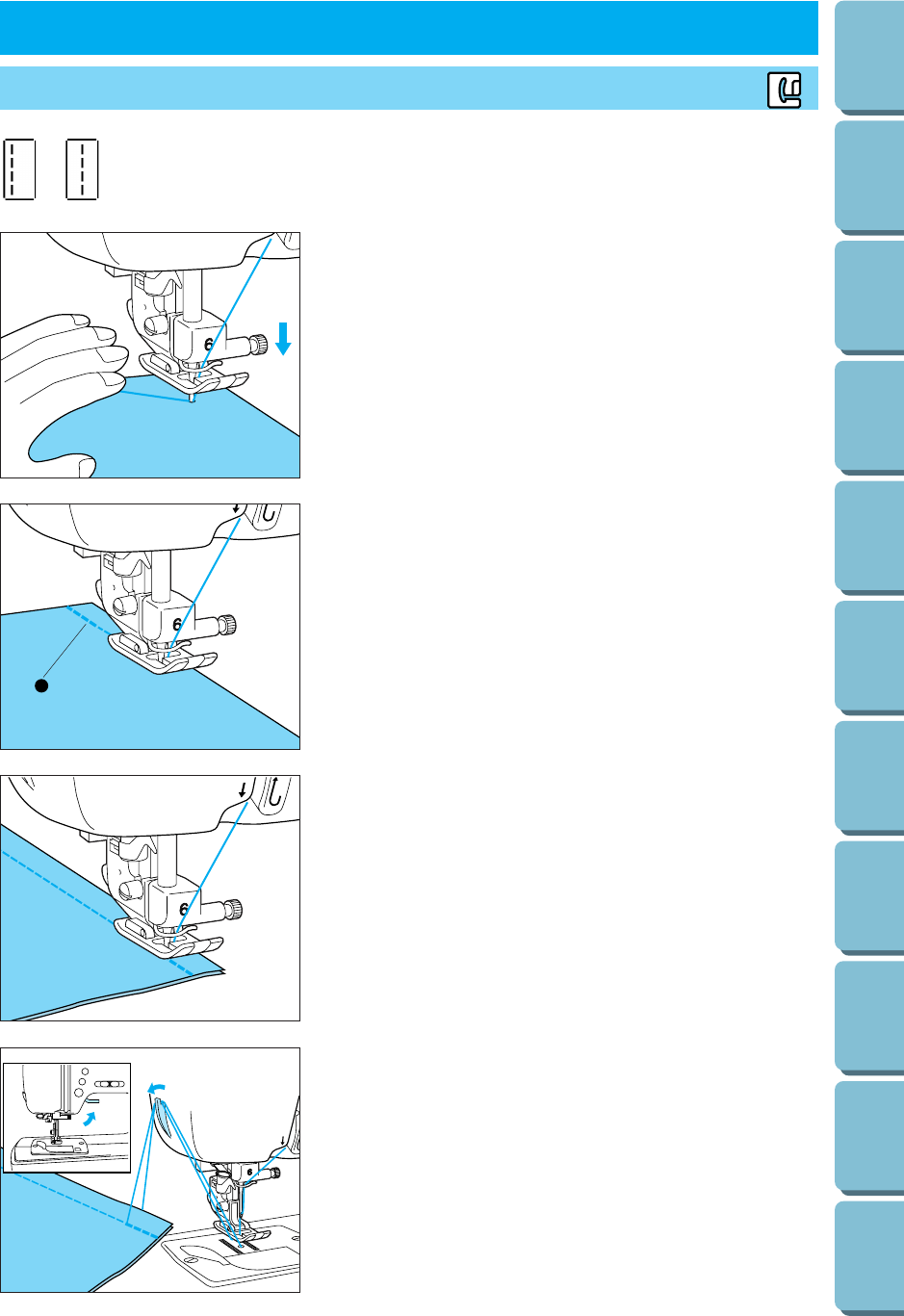 6

6

6

6