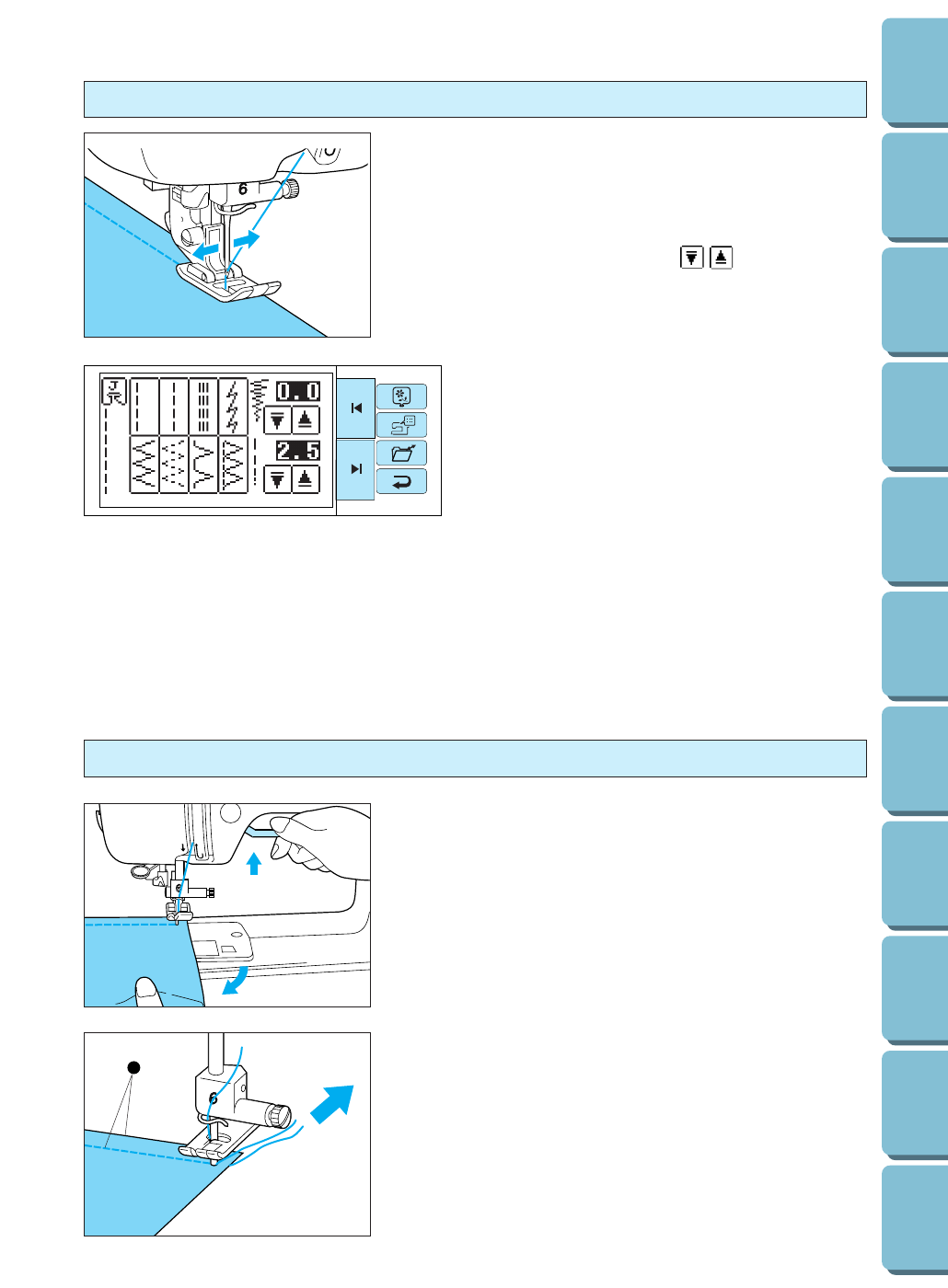 6

0.0

2.5

6

6