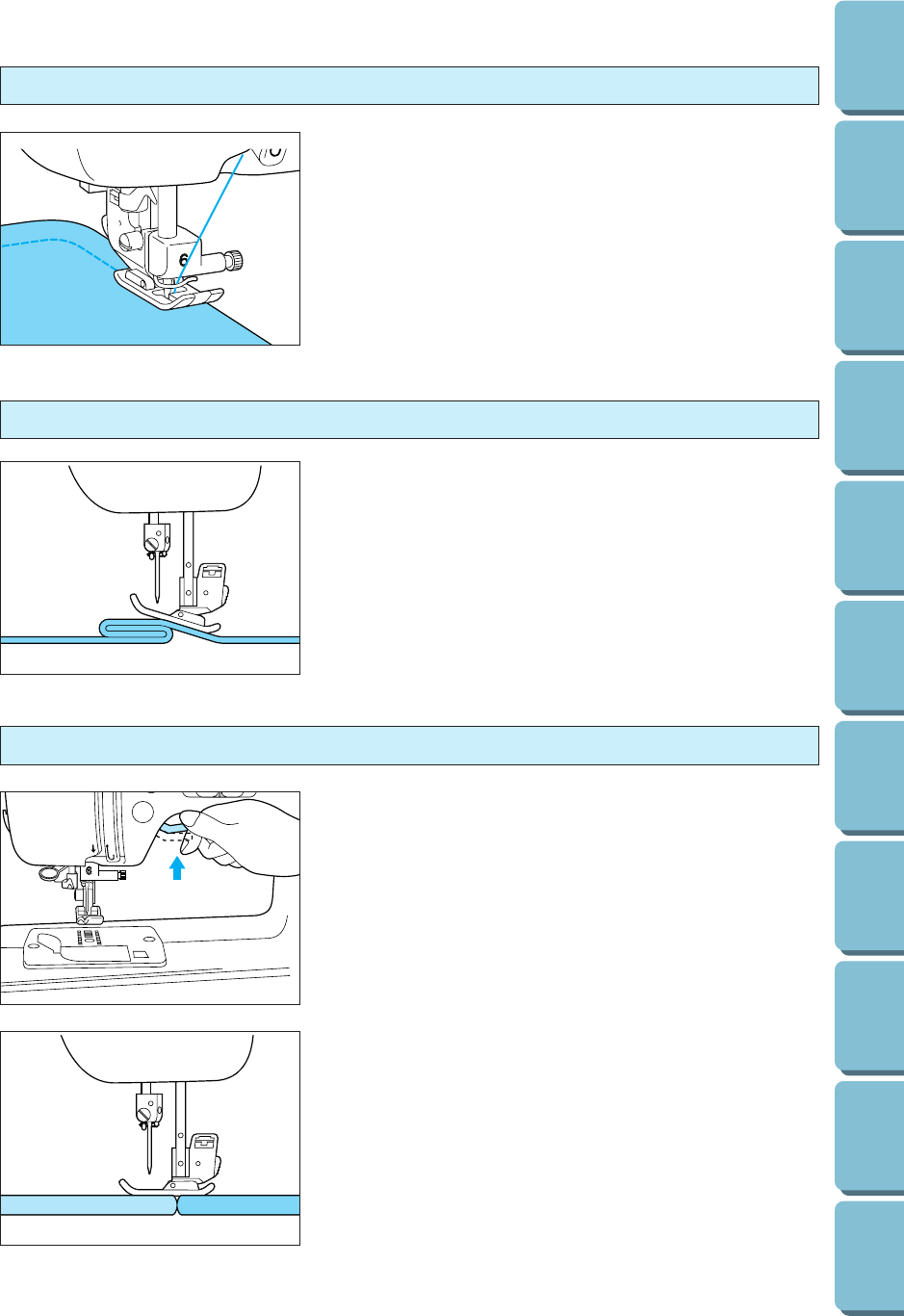 6