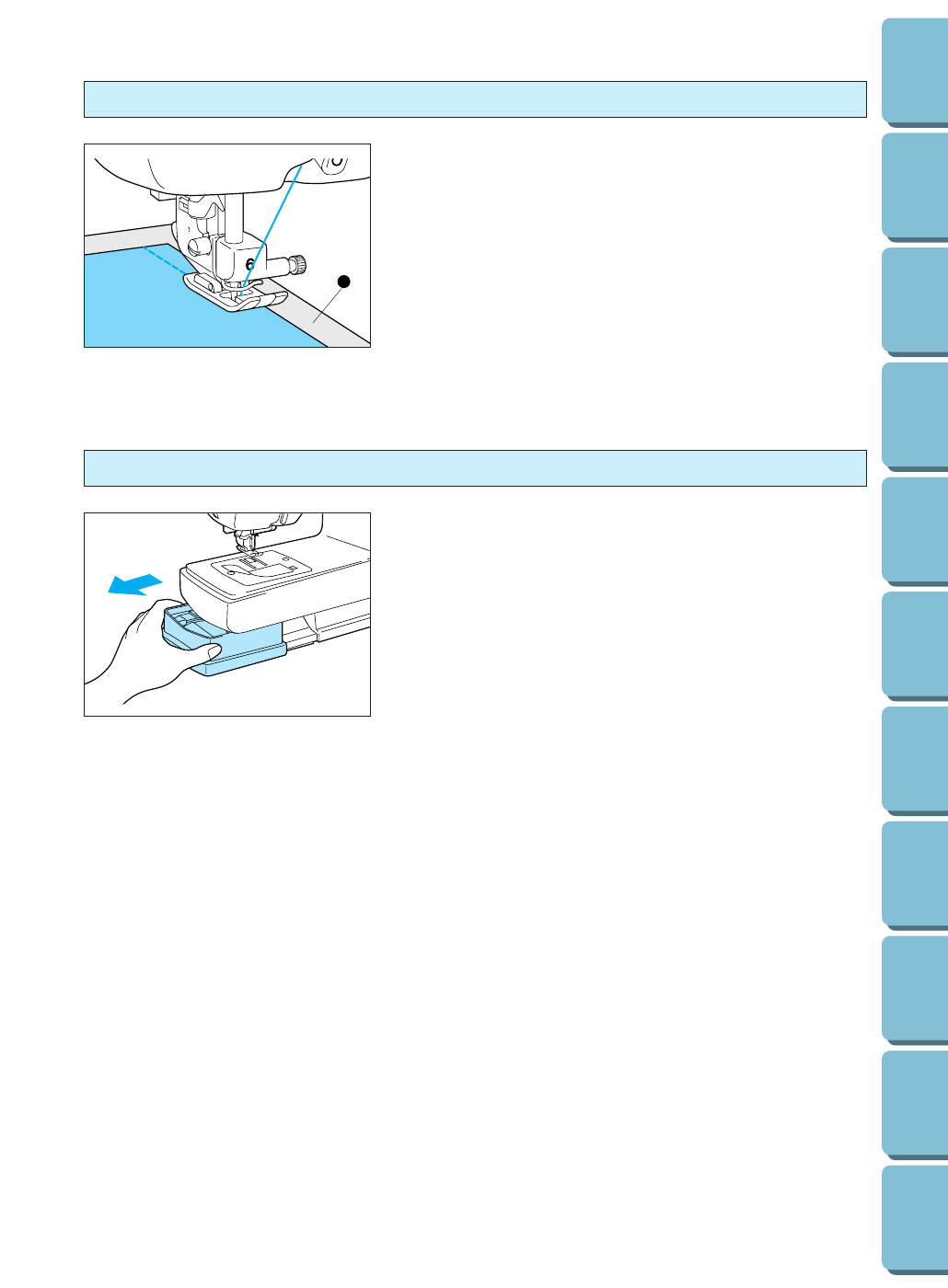 6