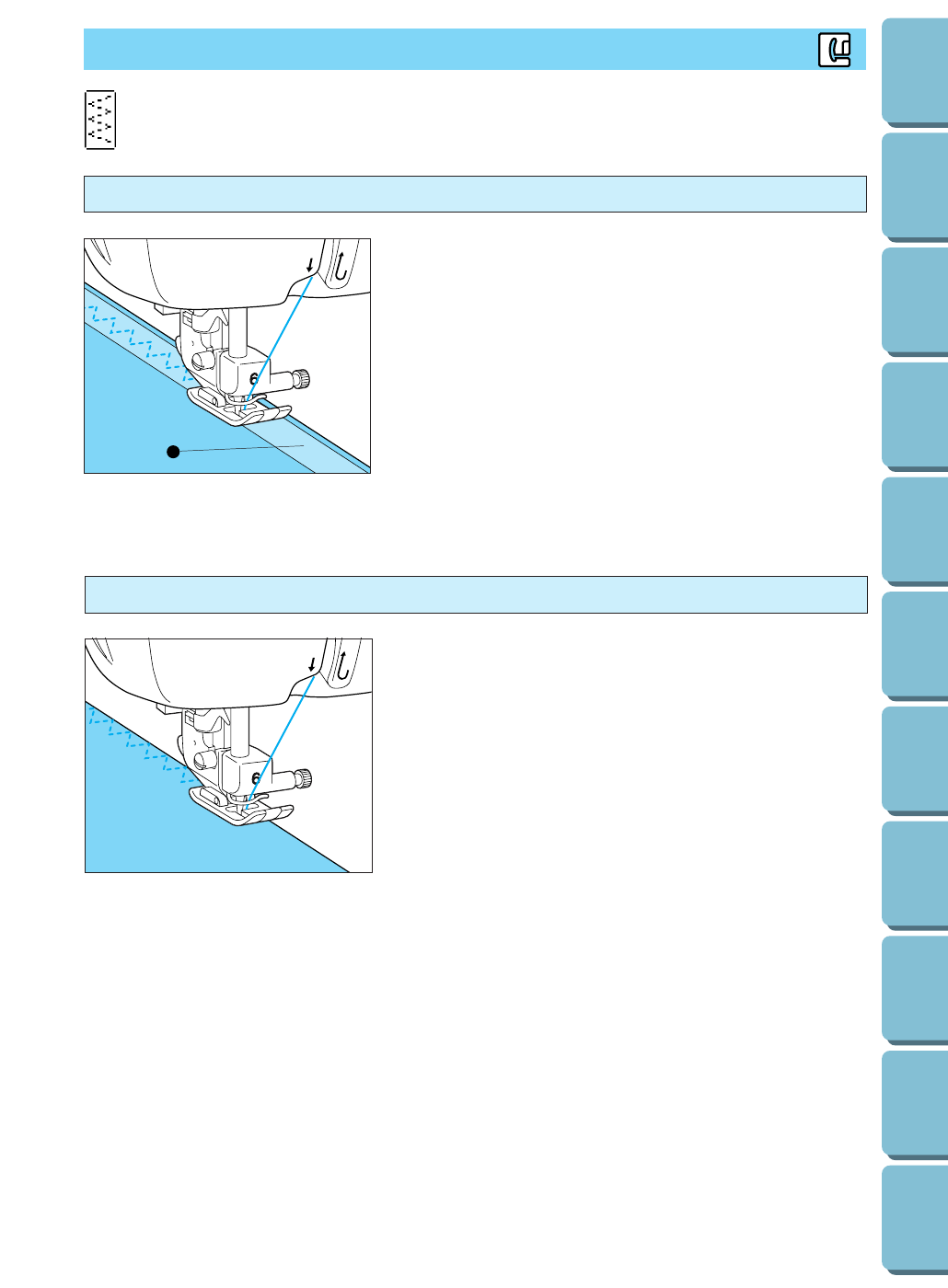 6

6