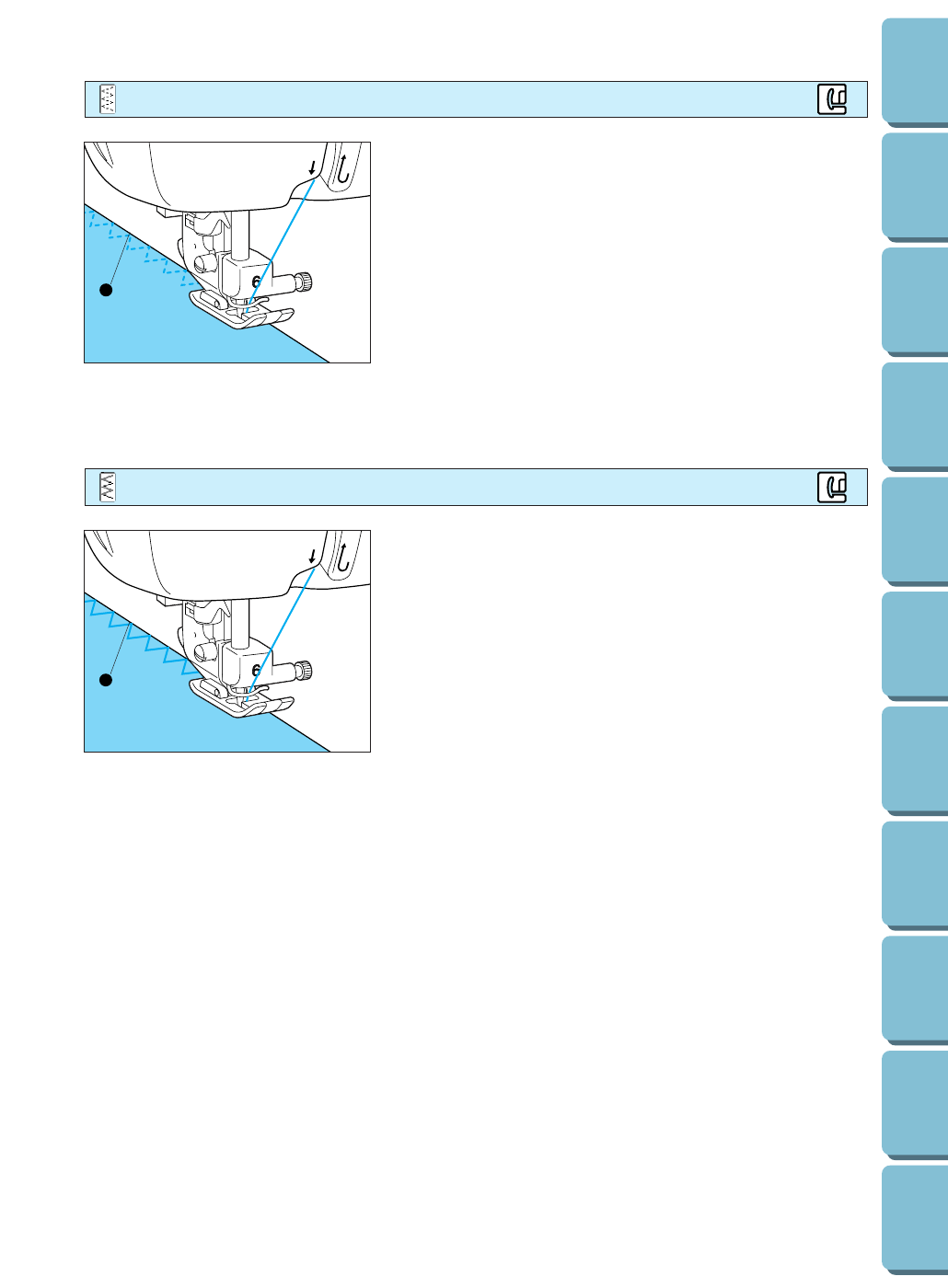 6

6