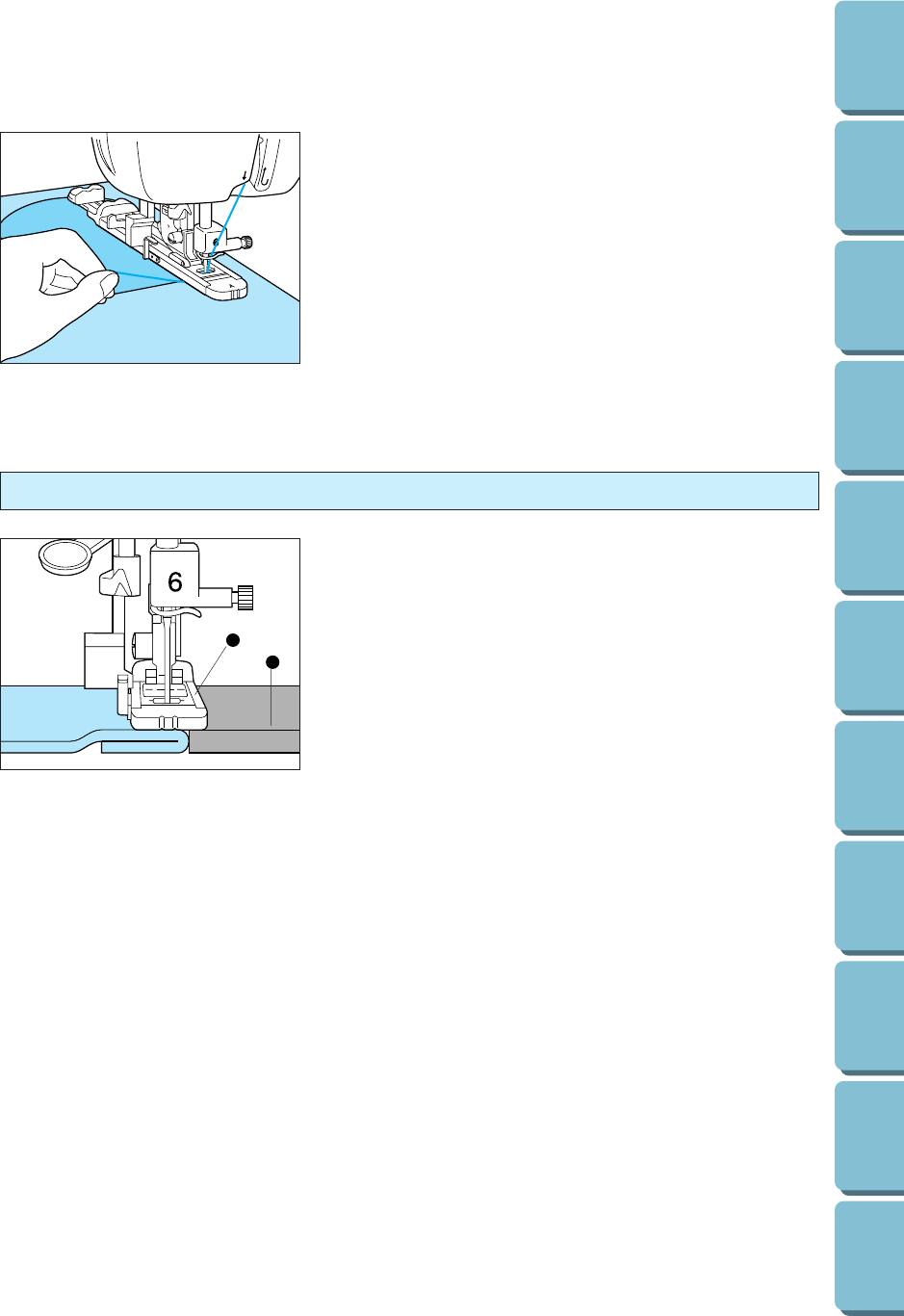 6