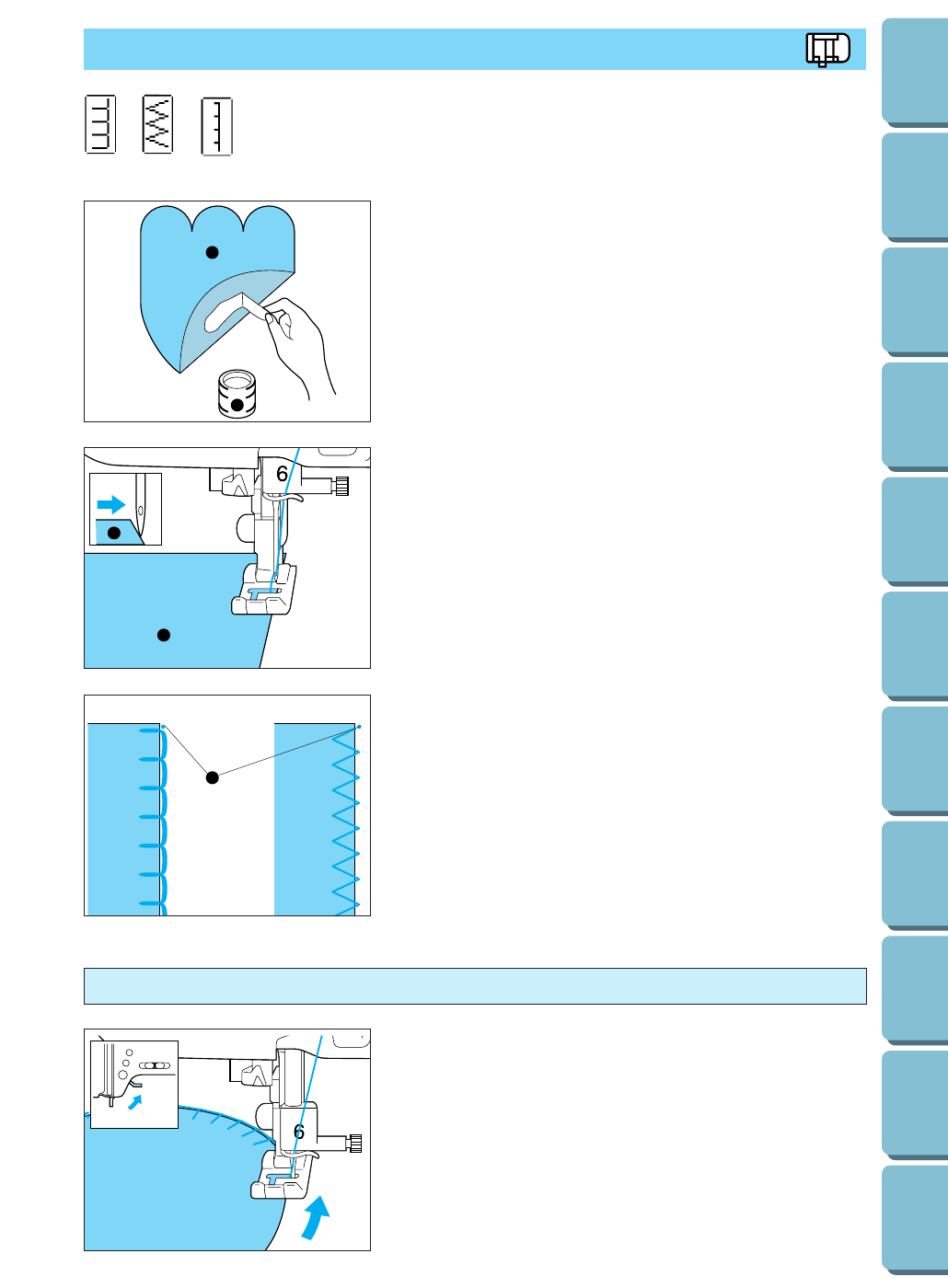 6

6