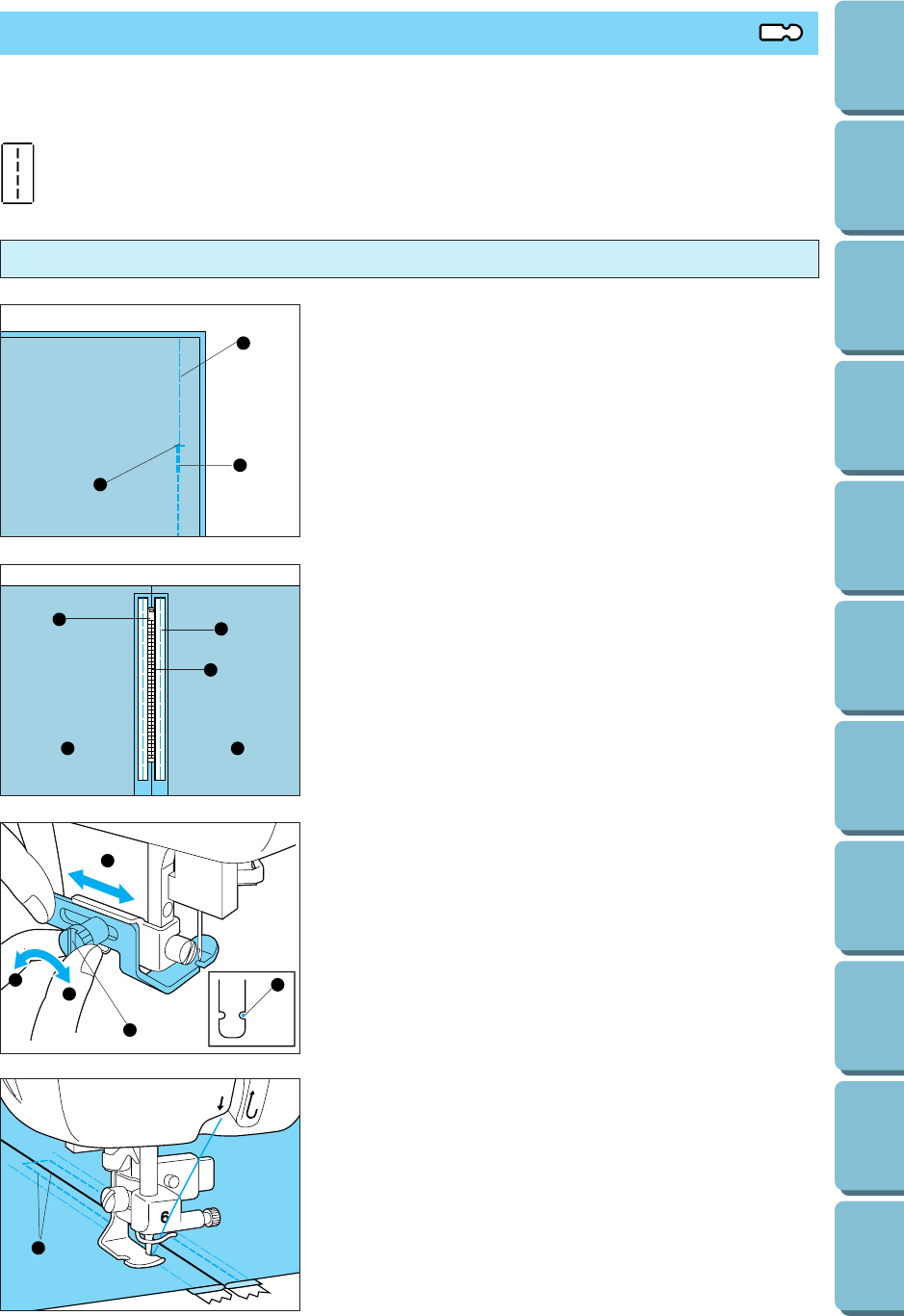 6