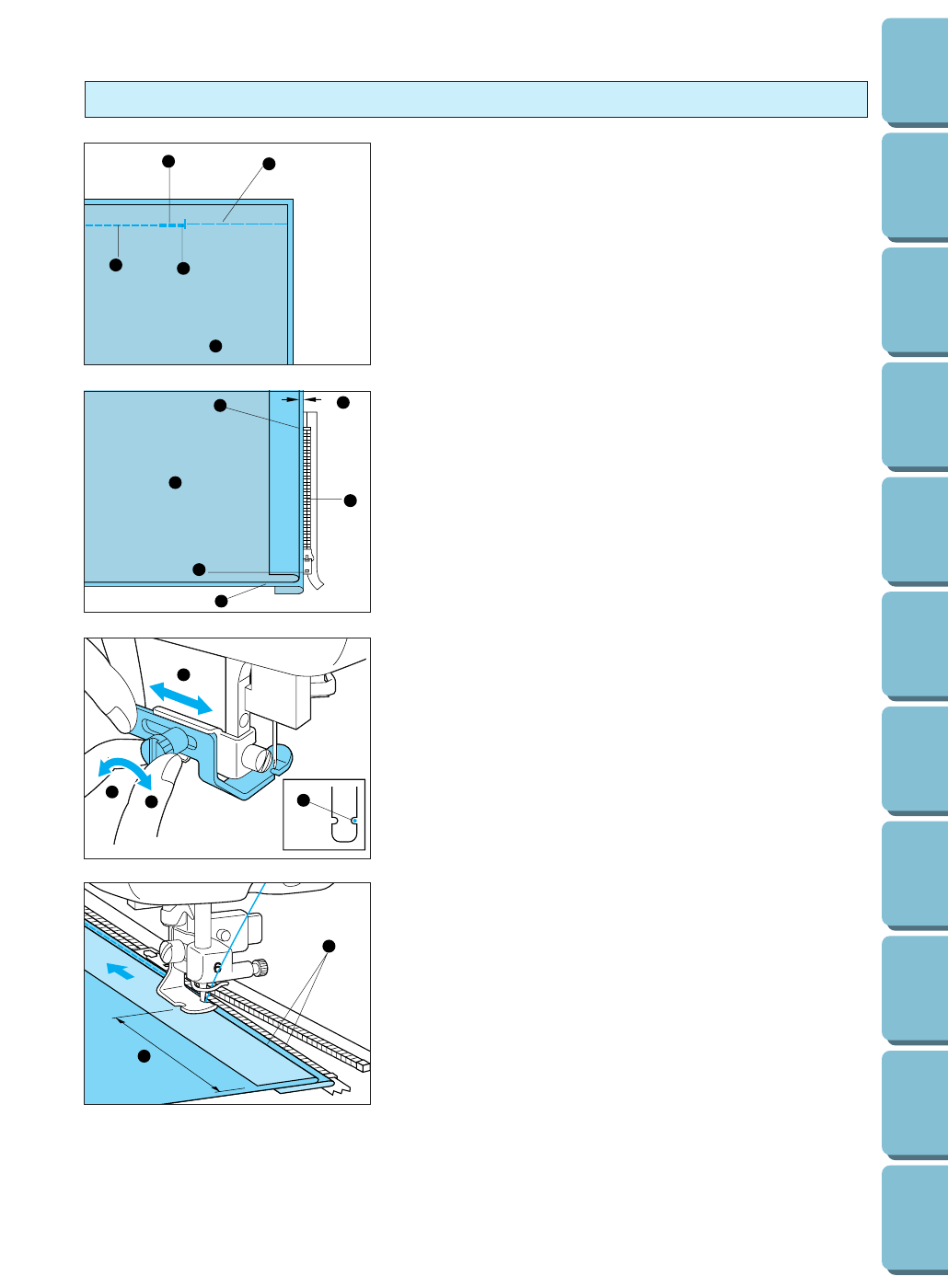 6