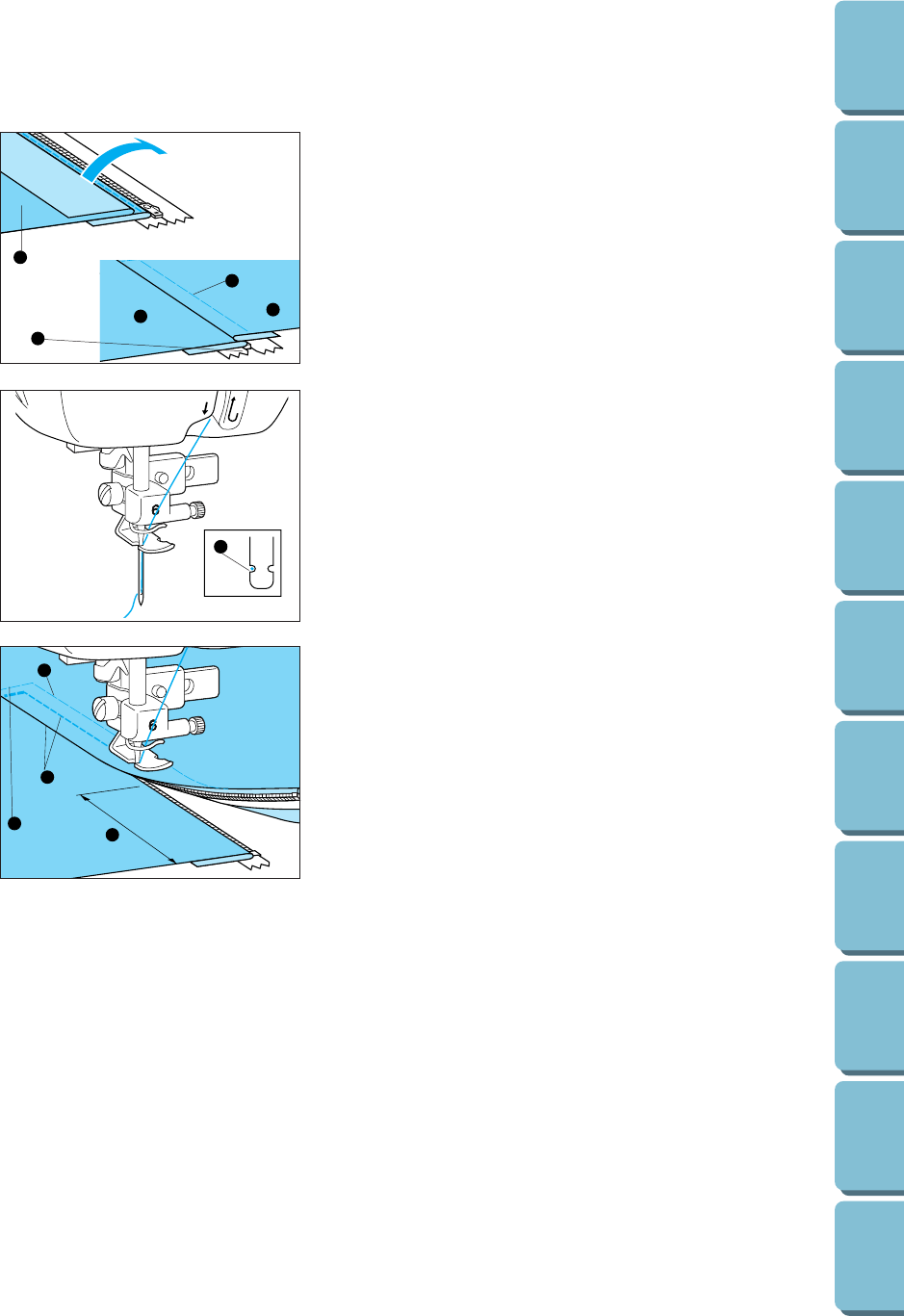 6

6