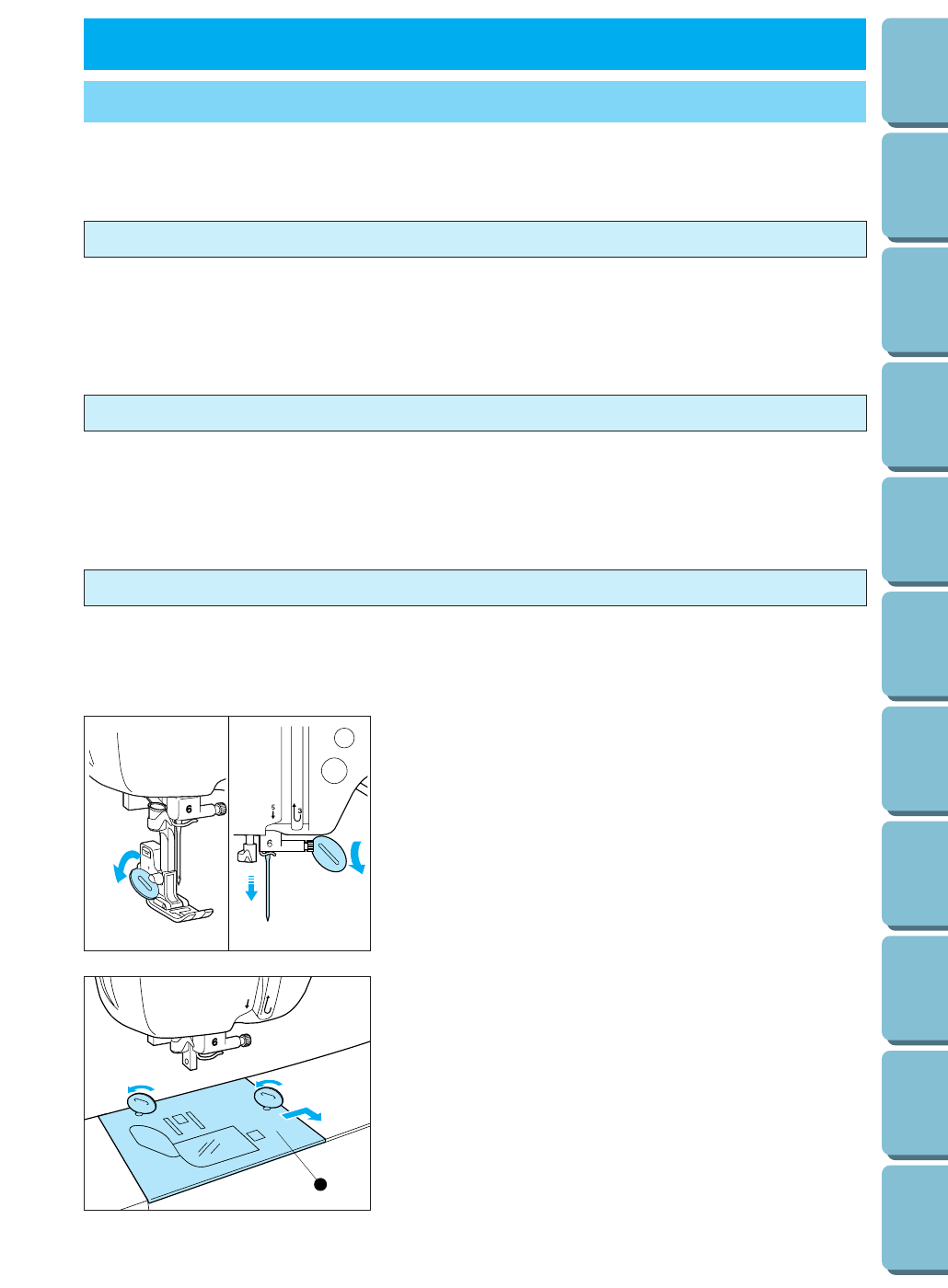 6

5

3

6

6