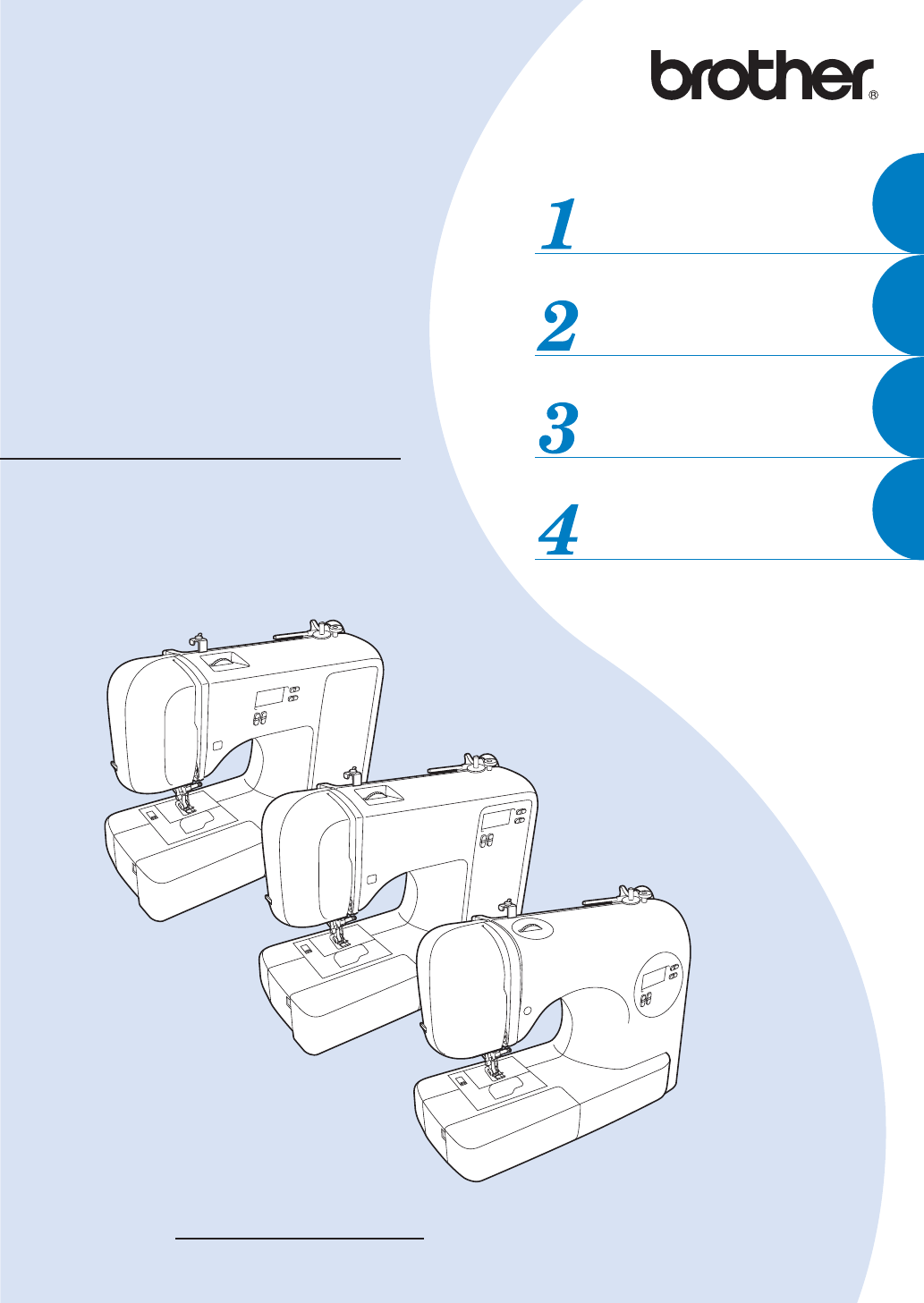 brother®

1

2

3

4