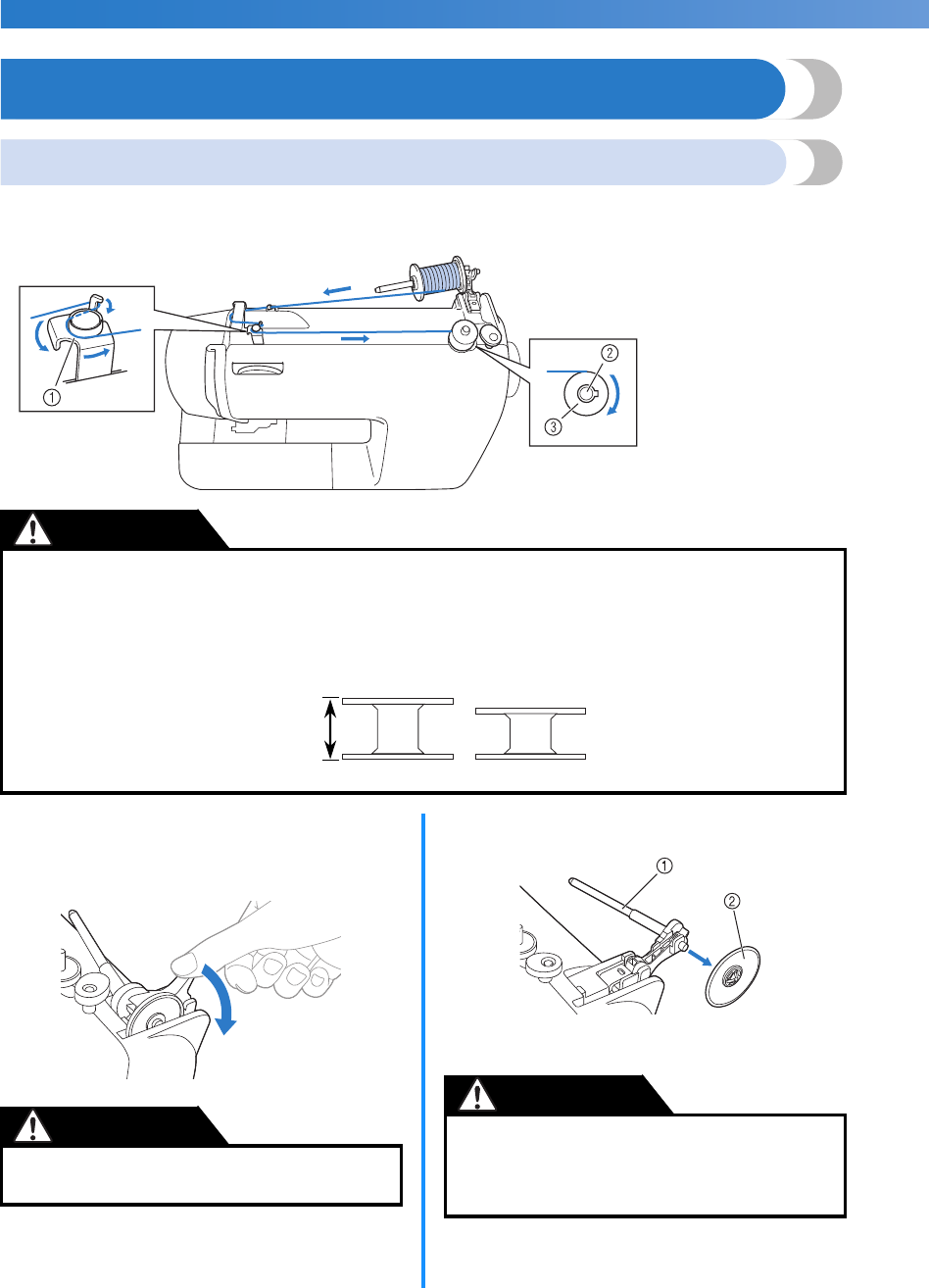 ①

②

③

①

②