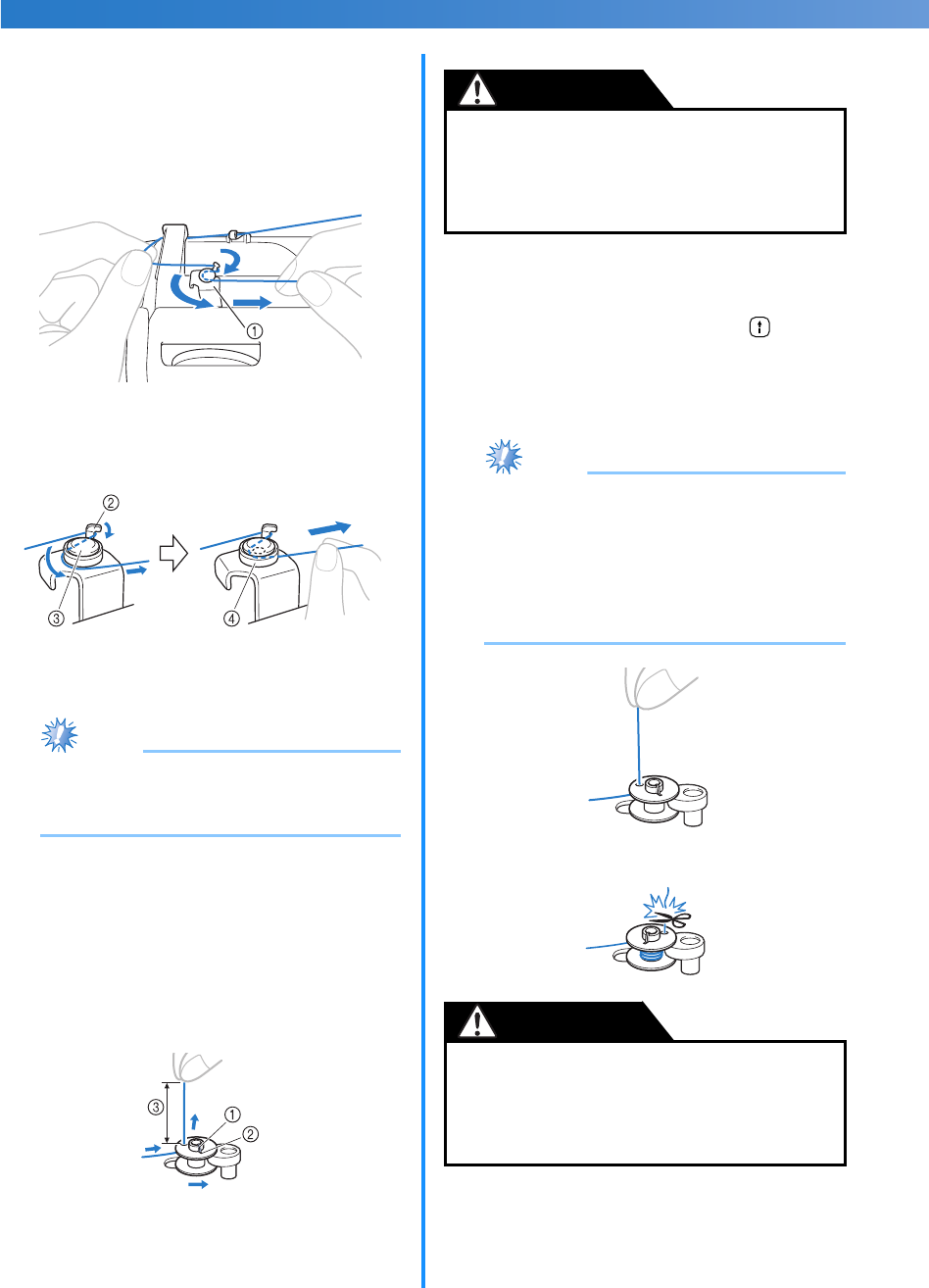 ①

②

③

④

③

①

②