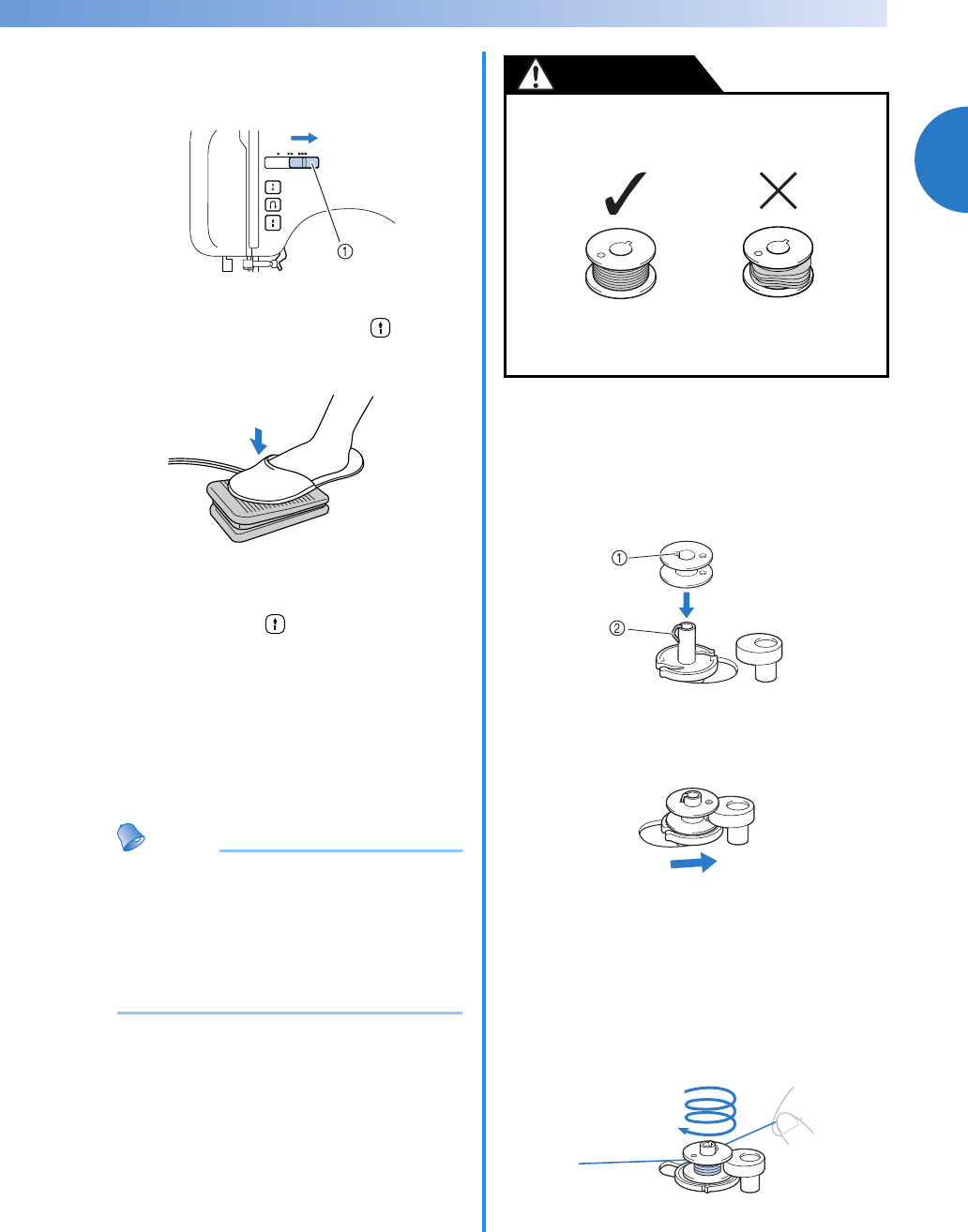 ①

①

②