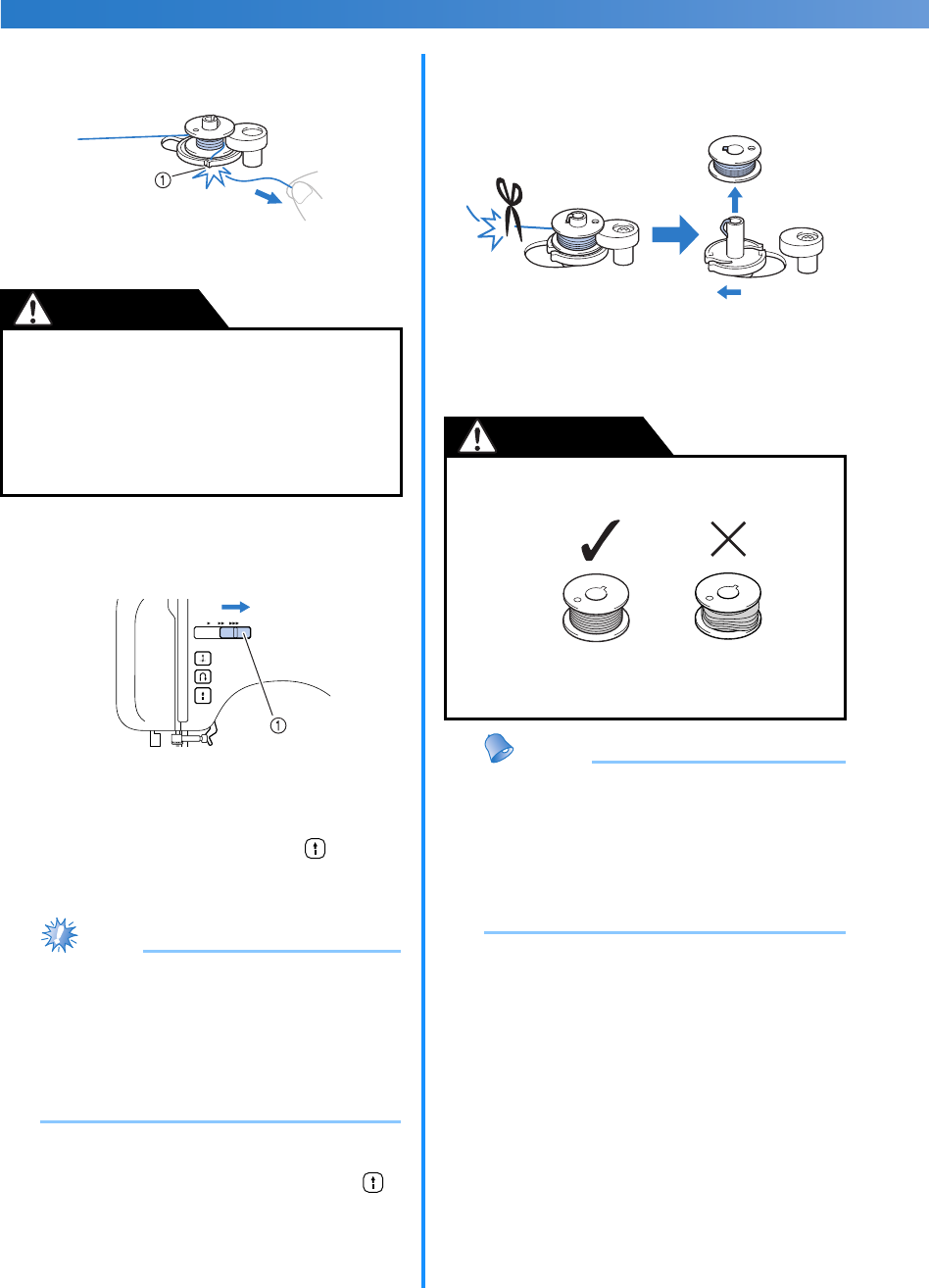 ①

①