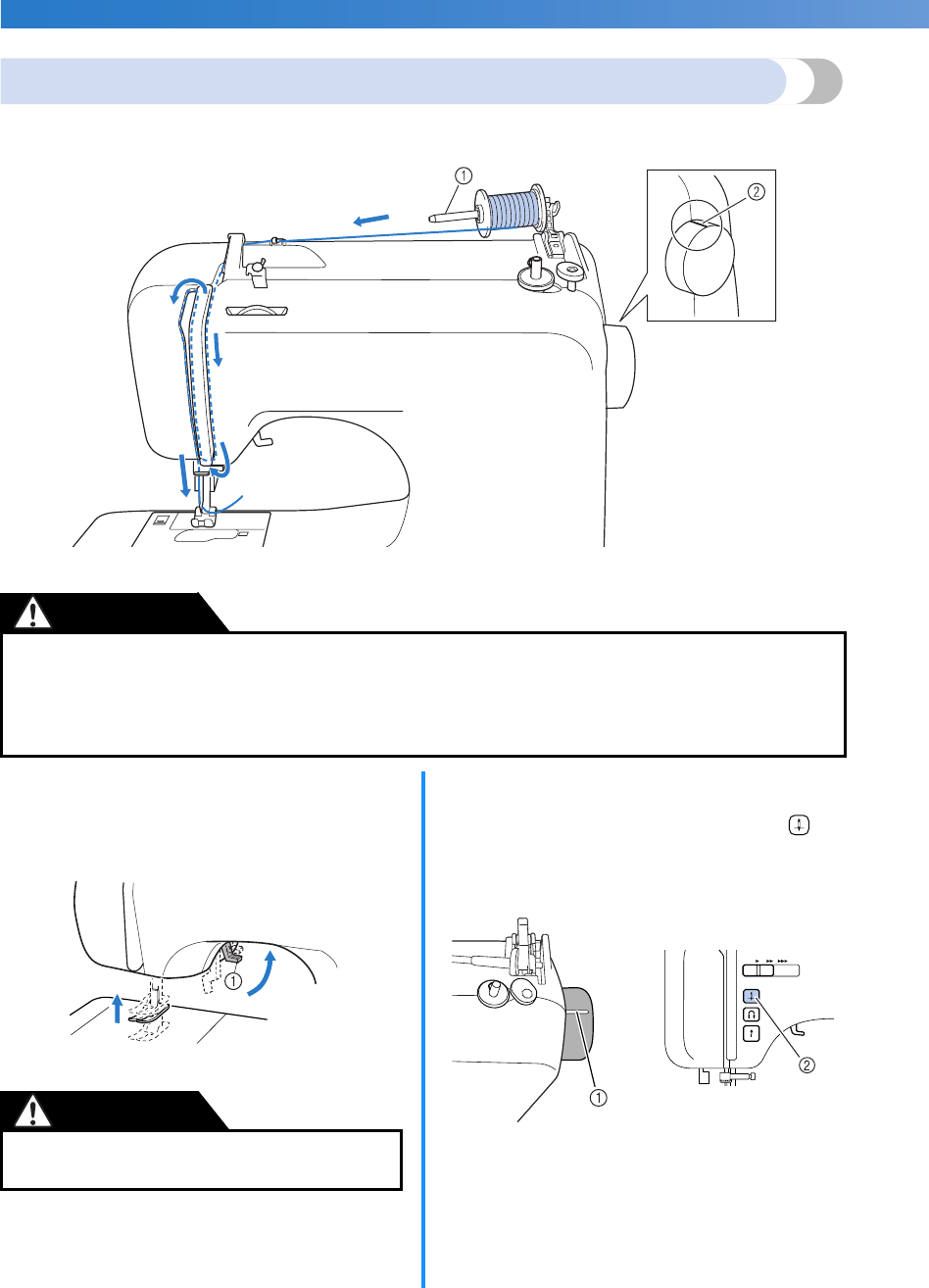 ①

②

①

①

②