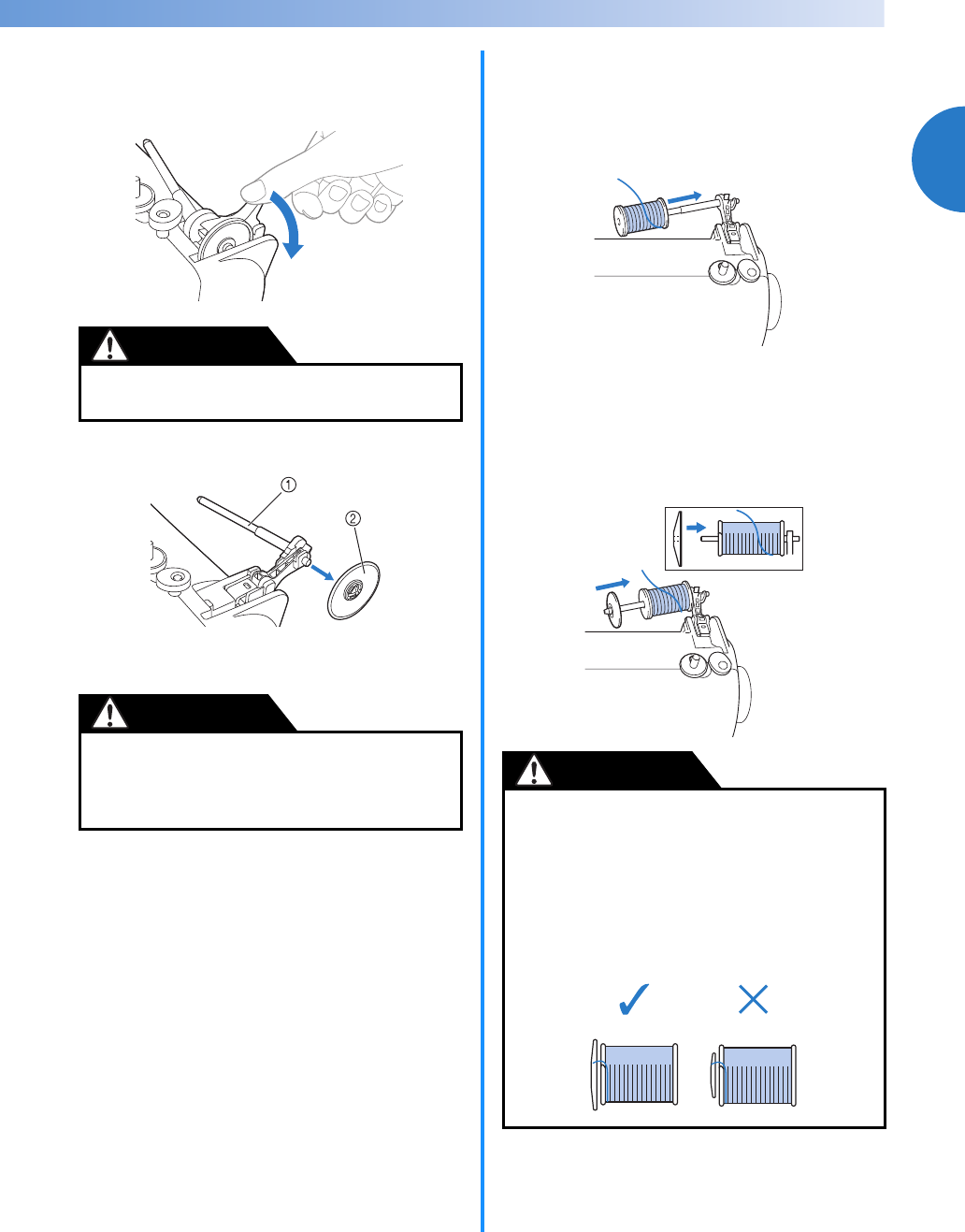 ①
②