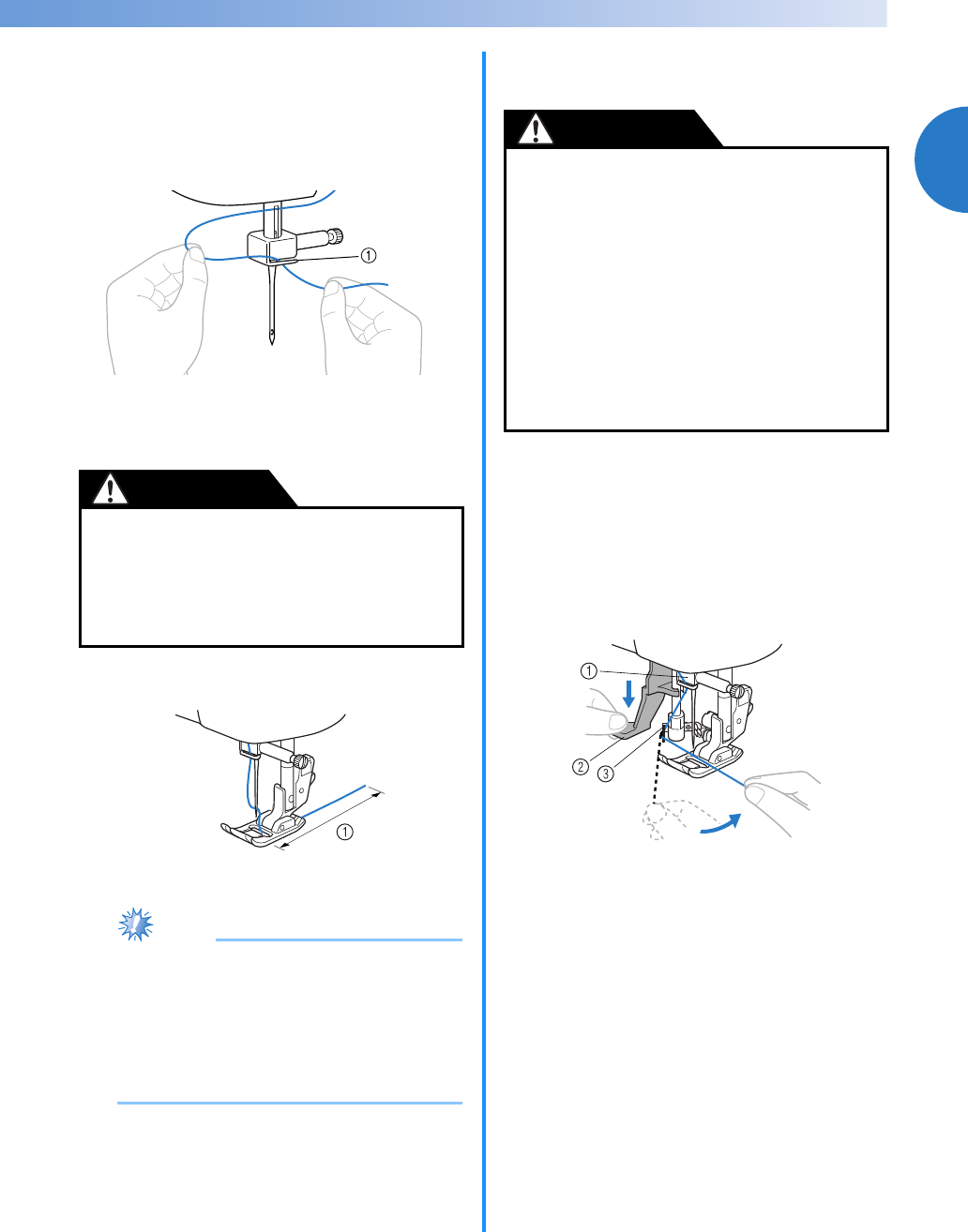 ①

①

①

②

③