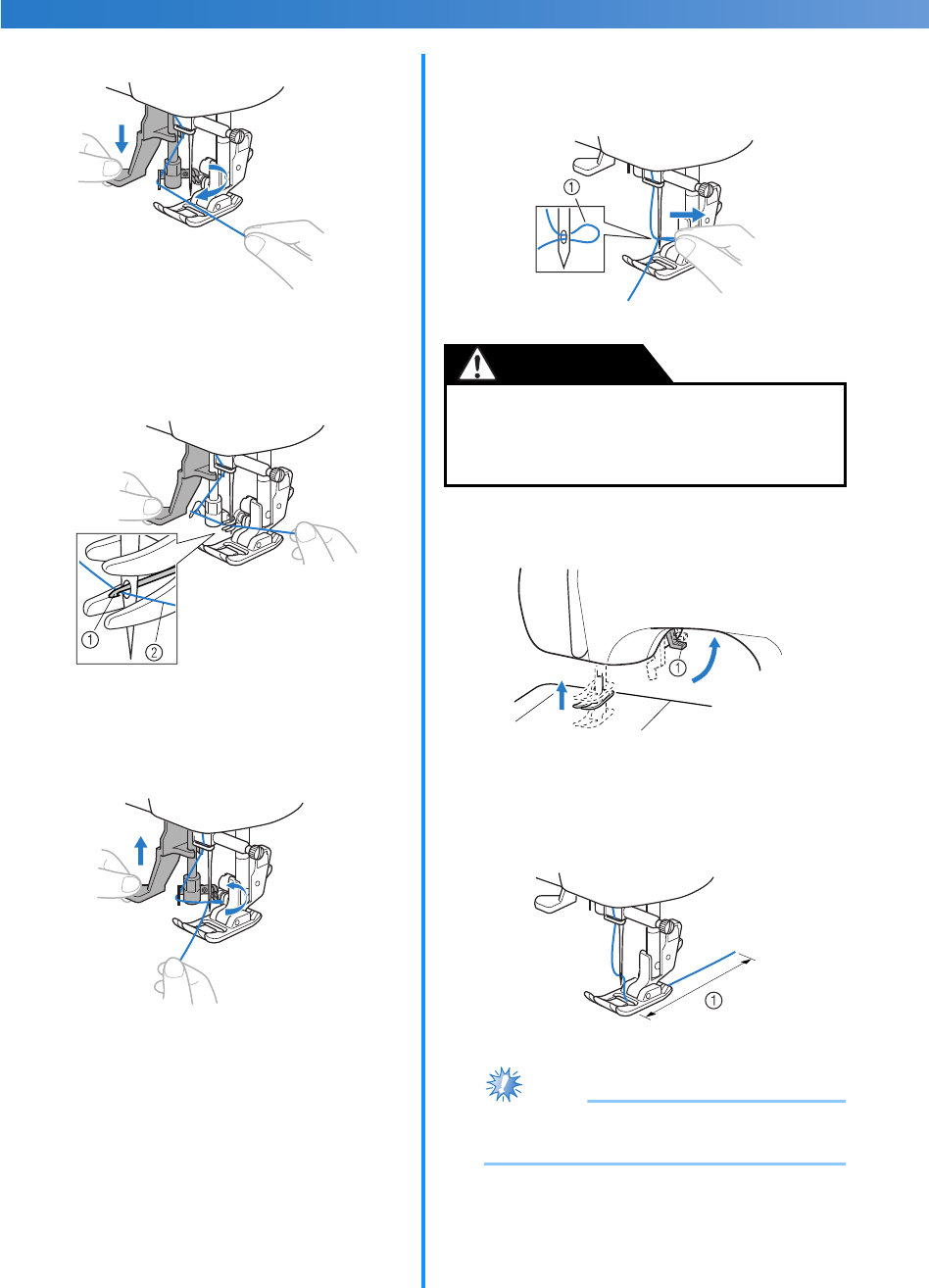 ①

①

②

①

①