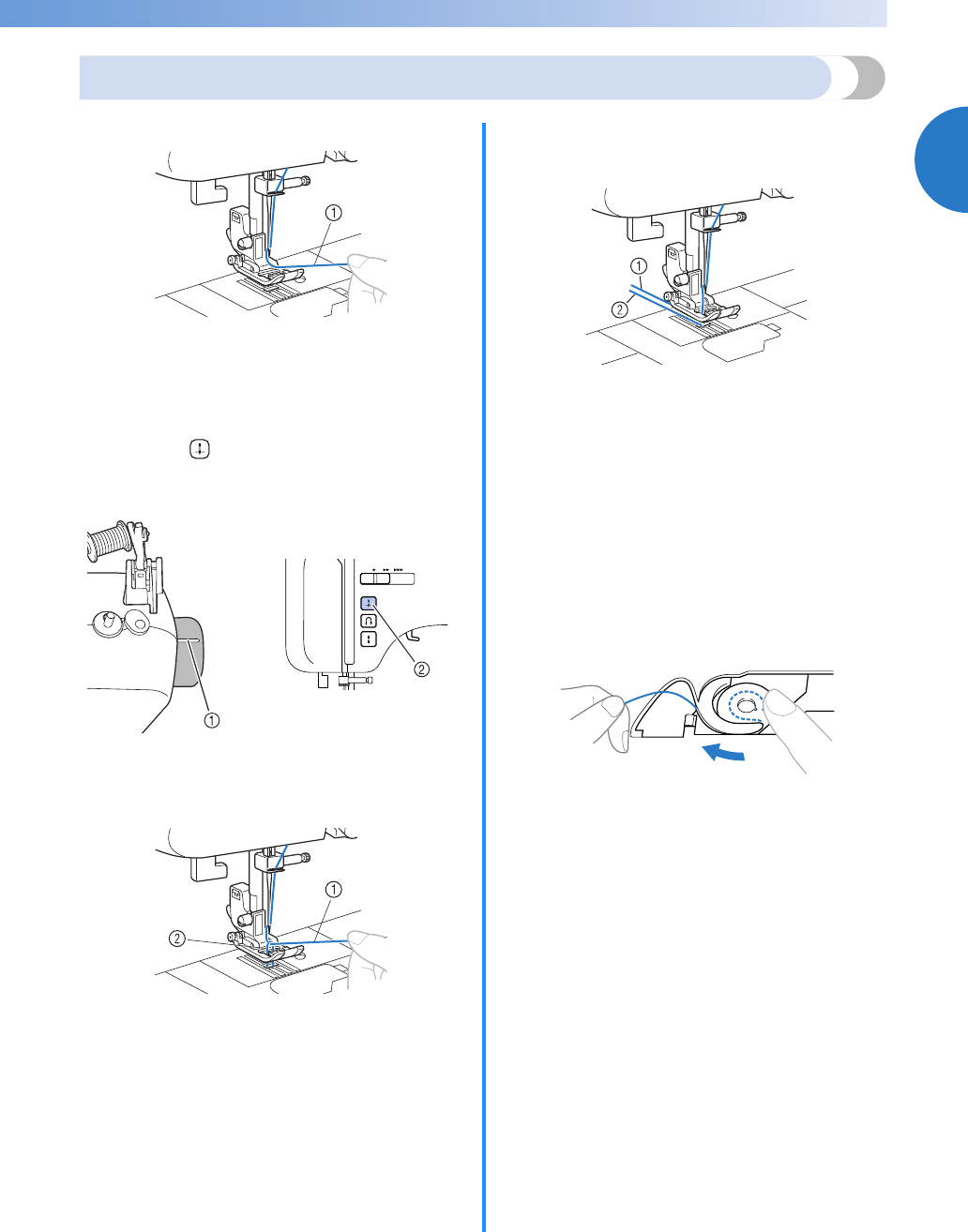 ①

①

②

①

②

①

②