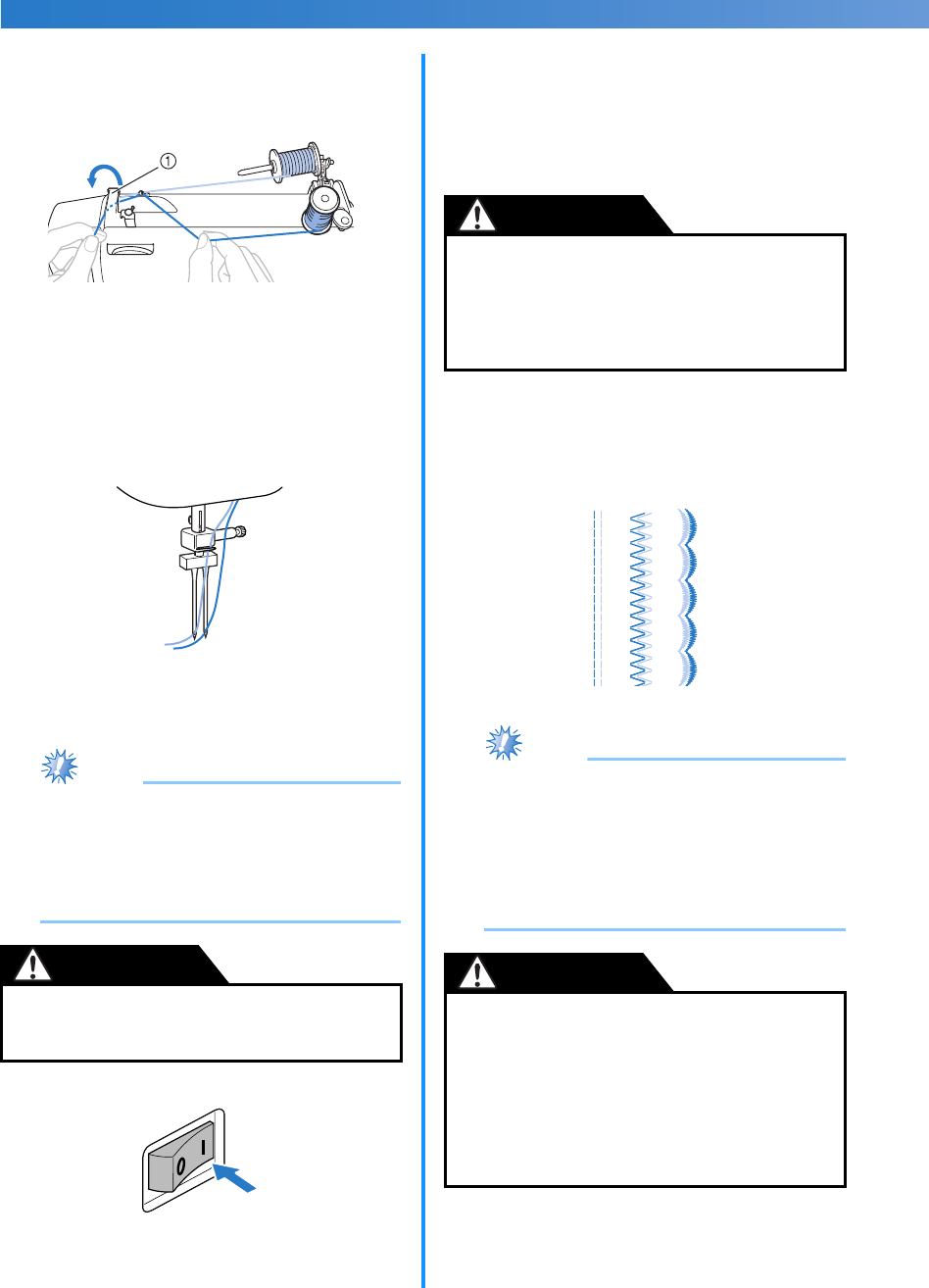 ①

0 I