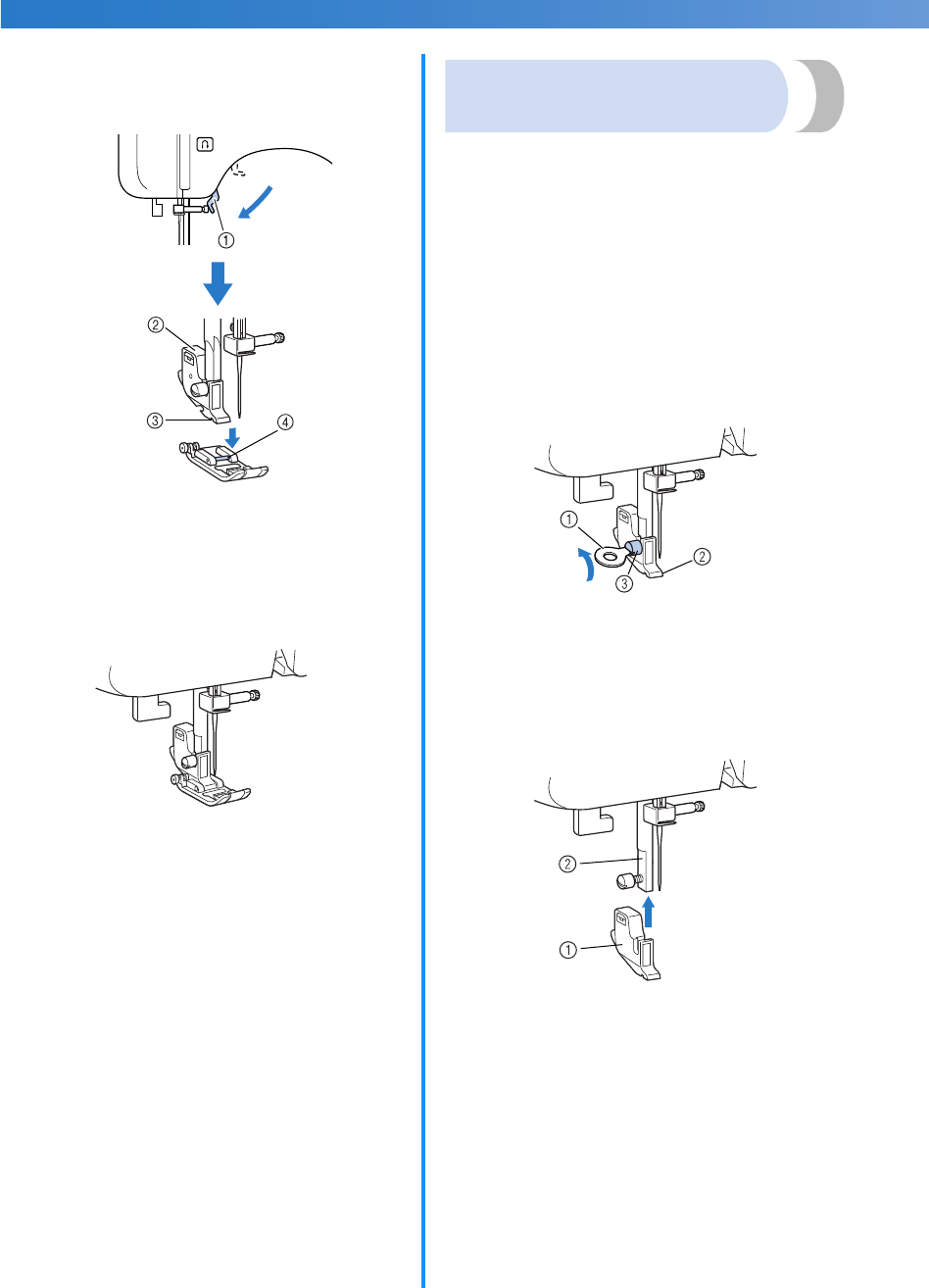 ①

②

③

④

①

②

③

②

①