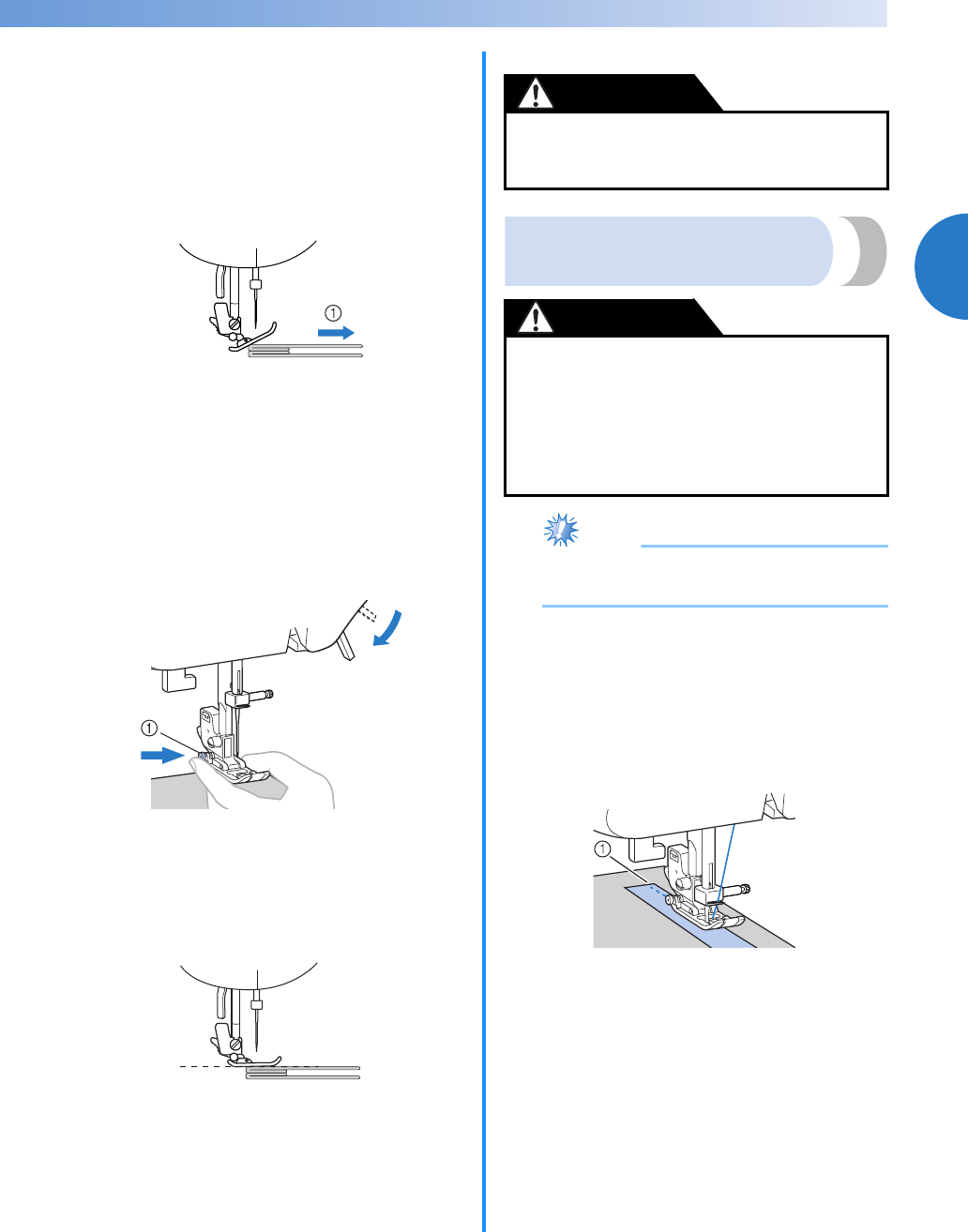 ①

①

①