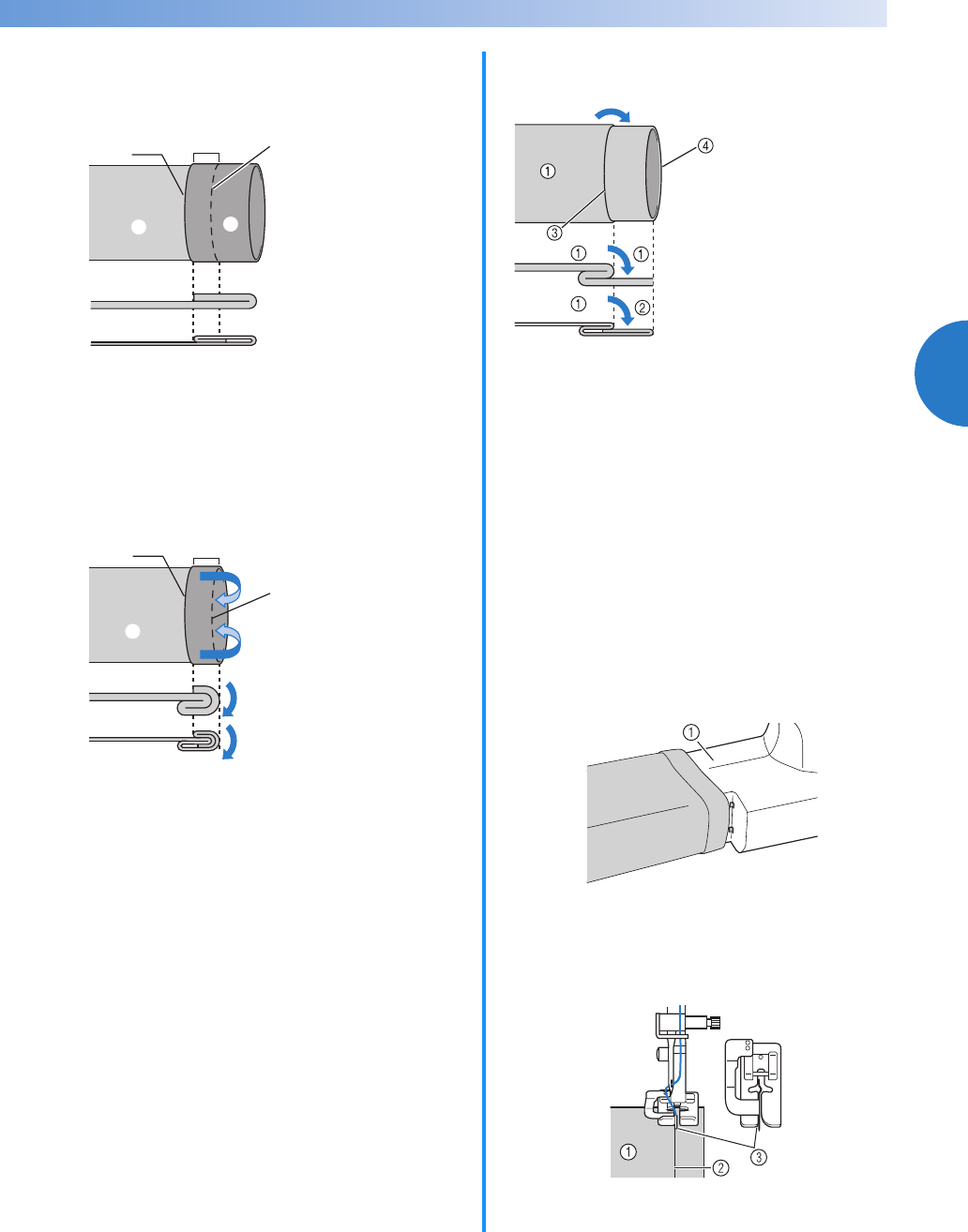 ① ④

③

① ①

① ②

①

①

②

③