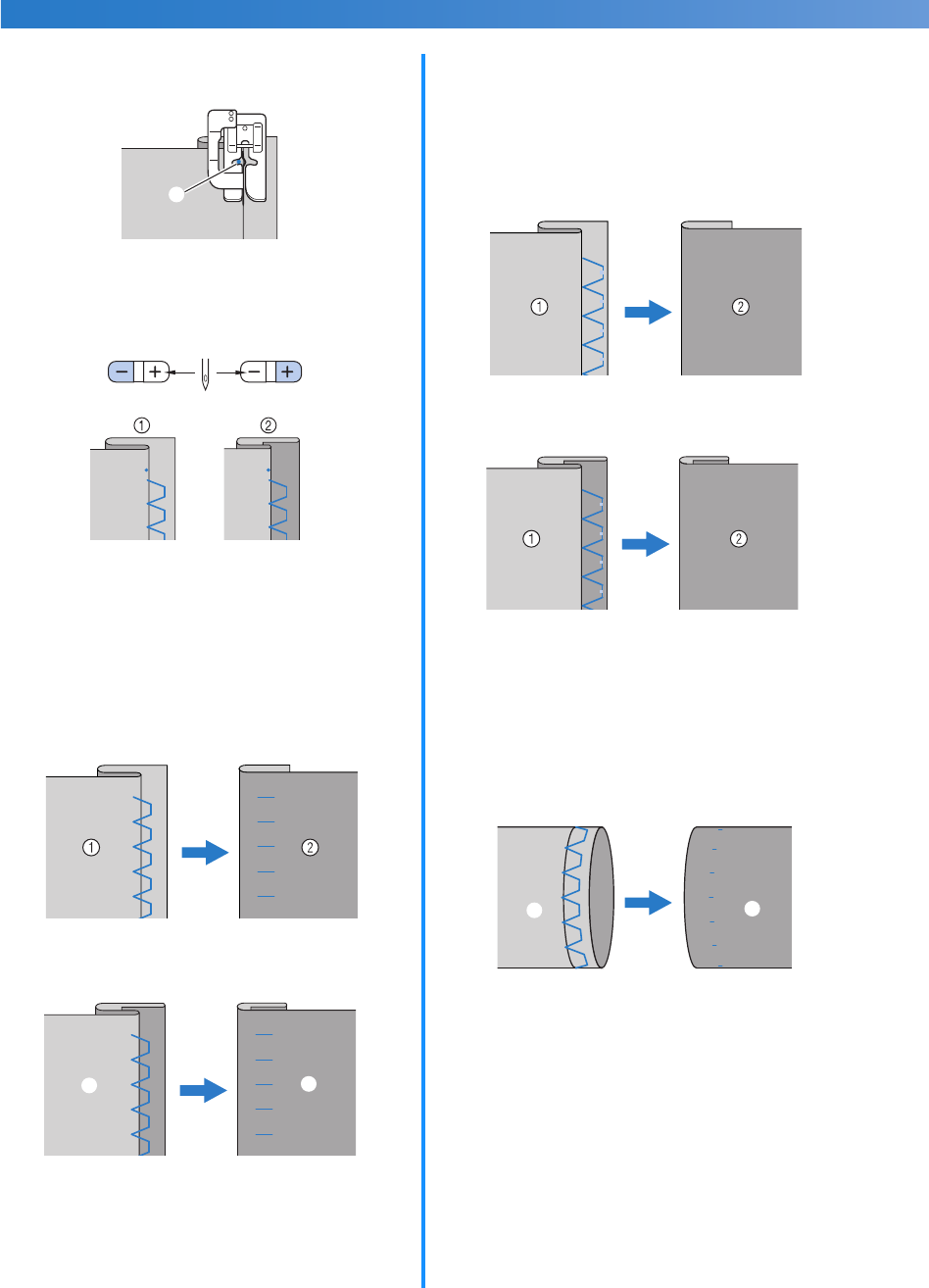 −
+
−
+
①
②
①
②
①
②
①
②