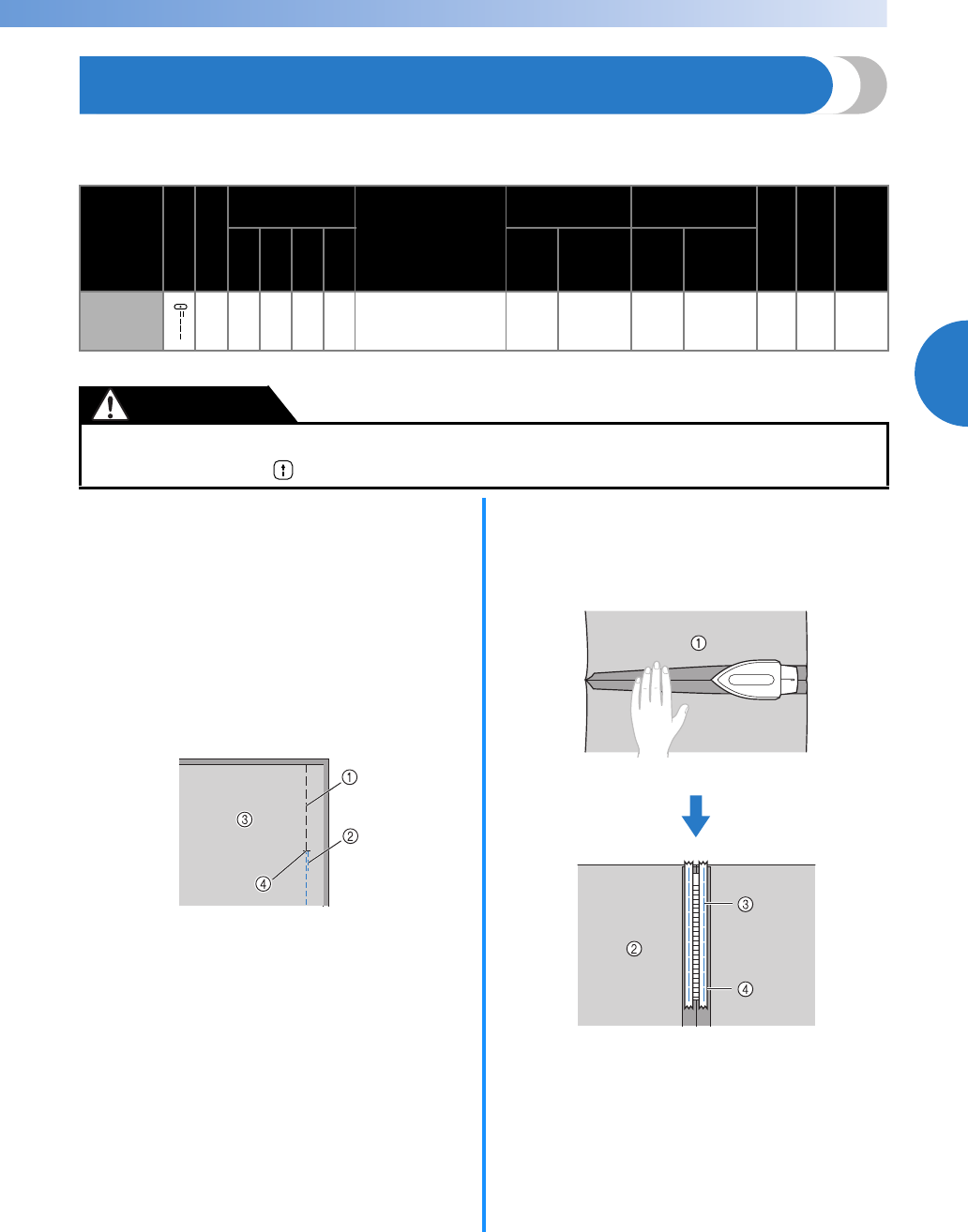 ①

③

②

④

①

②

③

④