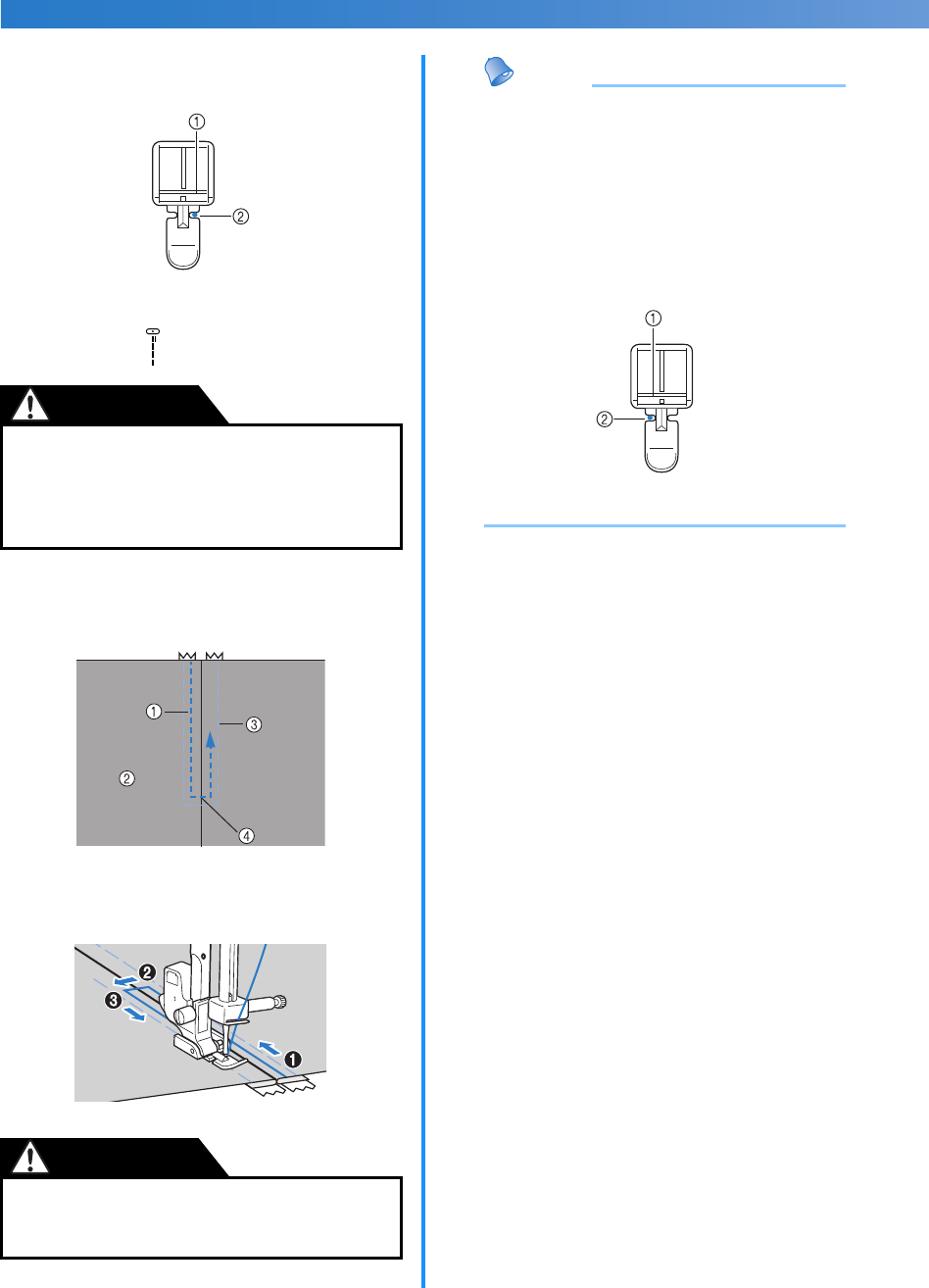 ①
②

①
②
③
④

❷
❸
❶

①
②