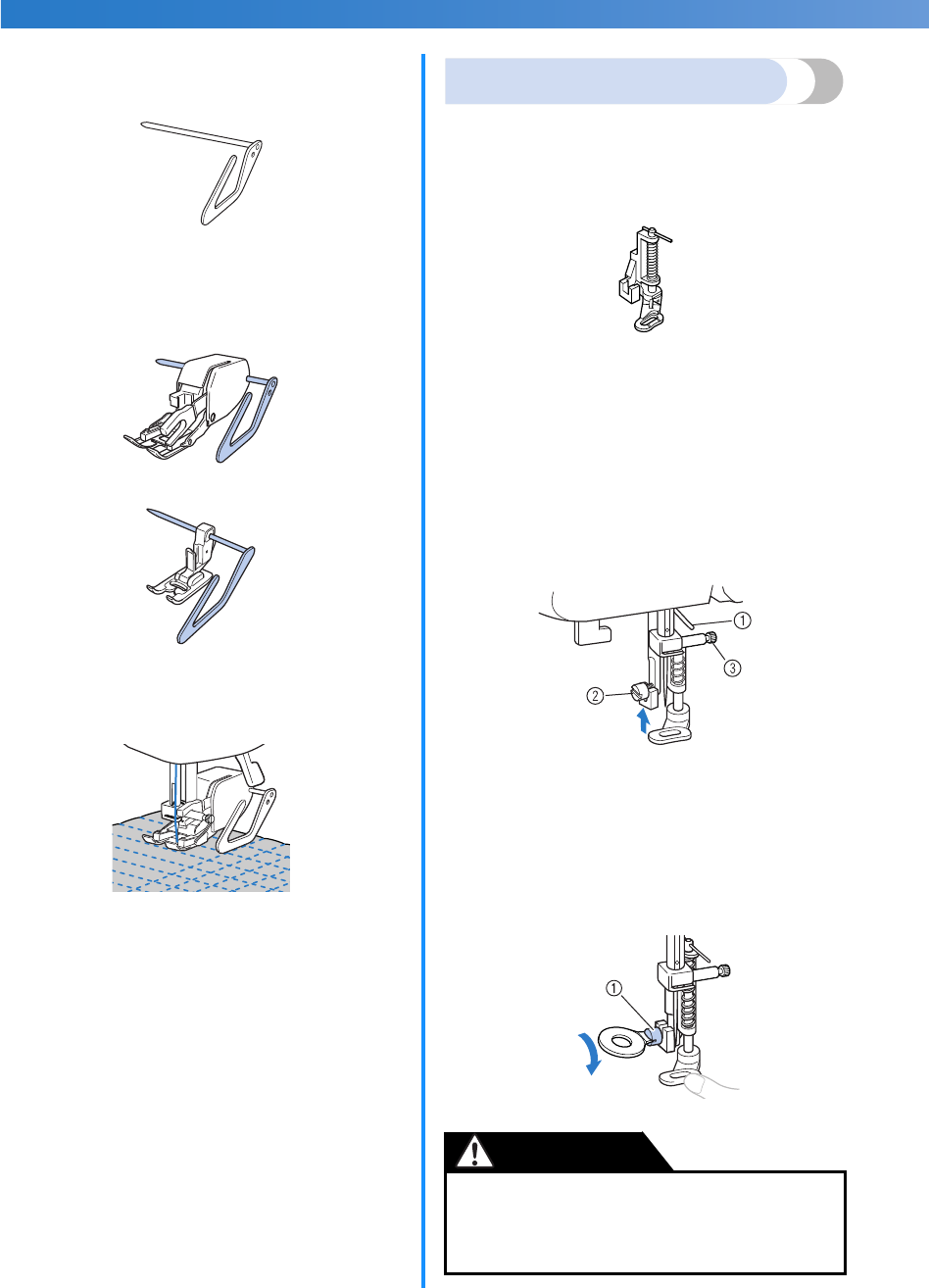 ①

③

②

①