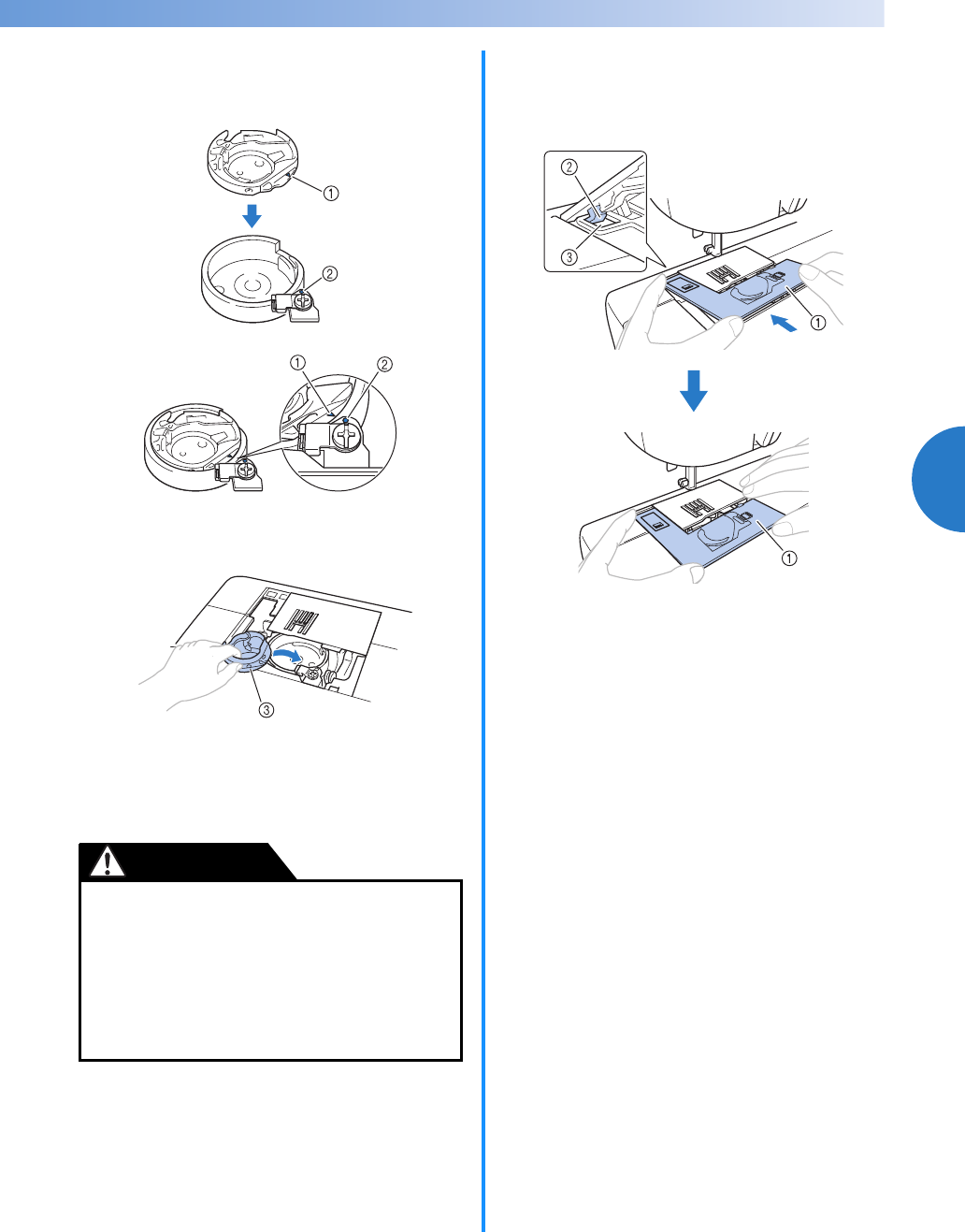 ①
②
①
②
③
②
③
①
①